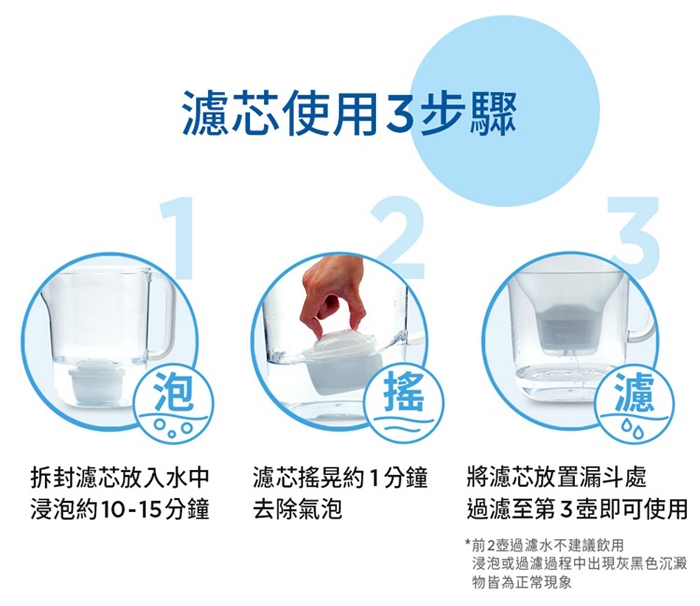 濾芯使用3步驟

1

泡

拆封濾芯放入水中
浸泡約10-15分鐘

2

搖

濾芯搖晃約1分鐘
去除氣泡

3

濾

將濾芯放置漏斗處
過濾至第3壺即可使用

*前2壺過濾水不建議飲用
浸泡或過濾過程中出現灰黑色沉澱物皆為正常現象