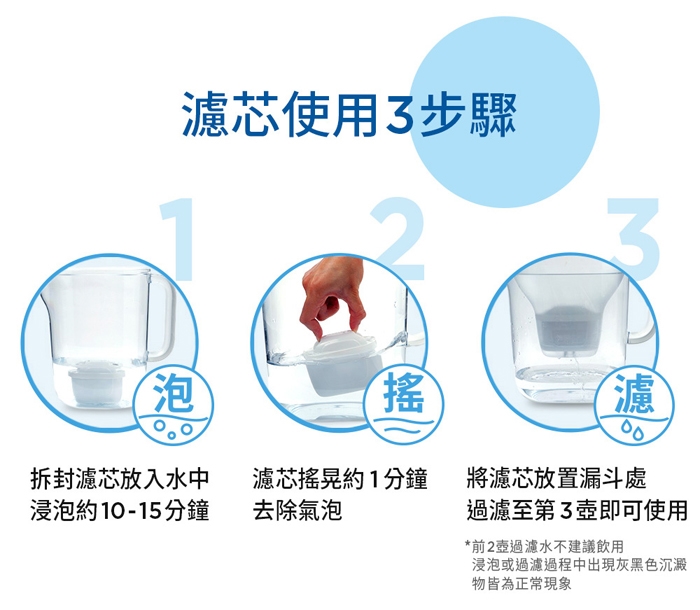 濾芯使用3步驟

1

泡

拆封濾芯放入水中
浸泡約10-15分鐘

2

搖

濾芯搖晃約1分鐘
去除氣泡

3

濾

將濾芯放置漏斗處
過濾至第3壺即可使用

*前2壺過濾水不建議飲用
浸泡或過濾過程中出現灰黑色沉澱物皆為正常現象