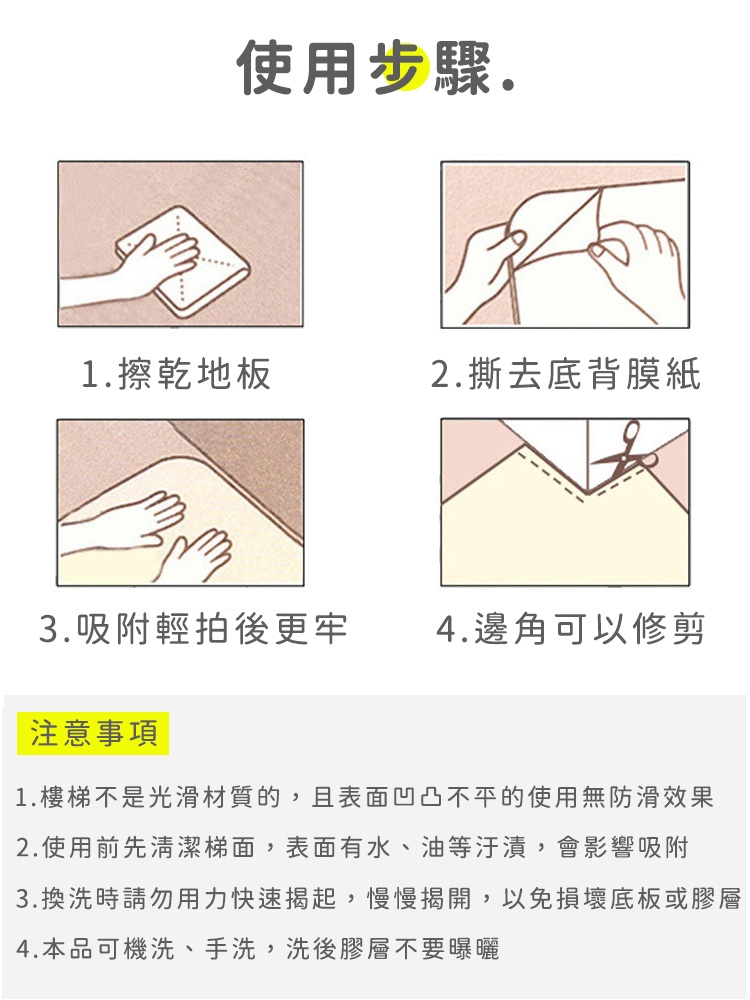 使用步驟.

1.擦乾地板

2.撕去底背膜紙

3.吸附輕拍後更牢

4.邊角可以修剪

注意事項

1.樓梯不是光滑材質的，且表面凹凸不平的使用無防滑效果

2.使用前先清潔梯面，表面有水、油等汙漬，會影響吸附

3.換洗時請勿用力快速揭起，慢慢揭開，以免損壞底板或膠層

4.本品可機洗、手洗，洗後膠層不要曝曬