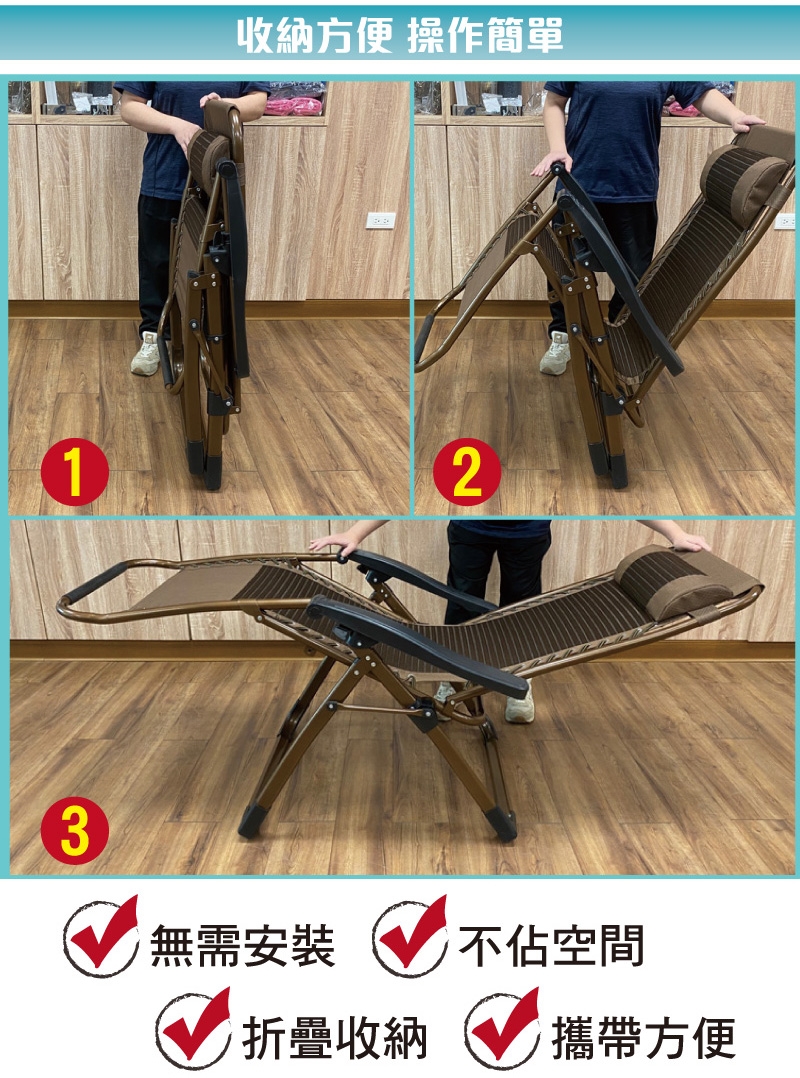 收納方便 操作簡單

1

2

3

無需安裝 不佔空間

折疊收納 攜帶方便