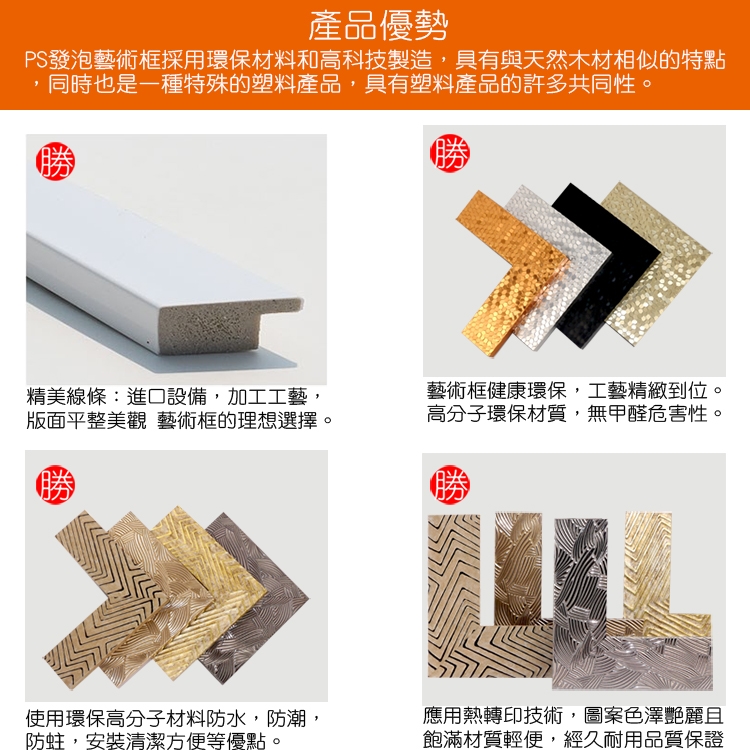 產品優勢

PS發泡藝術框採用環保材料和高科技製造，具有與天然木材相似的特點，同時也是一種特殊的塑料產品，具有塑料產品的許多共同性。

勝

精美線條：進口設備，加工工藝，版面平整美觀 藝術框的理想選擇。

勝

藝術框健康環保，工藝精緻到位。高分子環保材質，無甲醛危害性。

勝

使用環保高分子材料防水，防潮，防蛀，安裝清潔方便等優點。

勝

應用熱轉印技術，圖案色澤艷麗且飽滿材質輕便，經久耐用品質保證