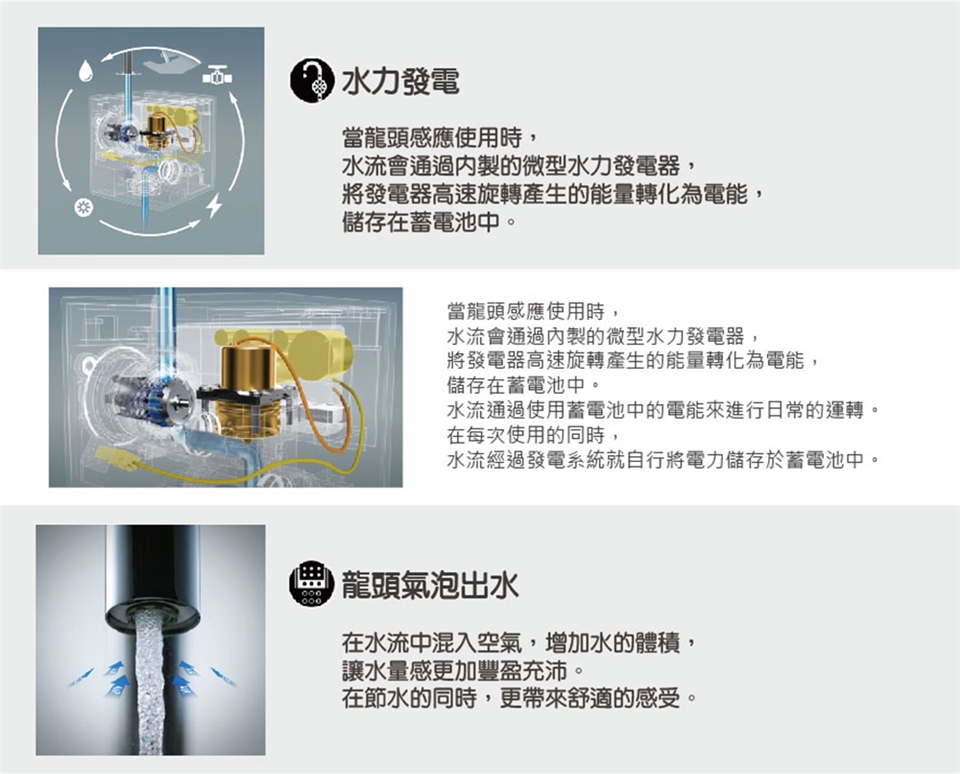 水力發電

當龍頭感應使用時，
水流會通過內製的微型水力發電器，
將發電器高速旋轉產生的能量轉化為電能，
儲存在蓄電池中。

當龍頭感應使用時，
水流會通過內製的微型水力發電器，
將發電器高速旋轉產生的能量轉化為電能，
儲存在蓄電池中。
水流通過使用蓄電池中的電能來進行日常的運轉。
在每次使用的同時，
水流經過發電系統就自行將電力儲存於蓄電池中。

龍頭氣泡出水

在水流中混入空氣，增加水的體積，
讓水量感更加豐盈充沛。
在節水的同時，更帶來舒適的感受。