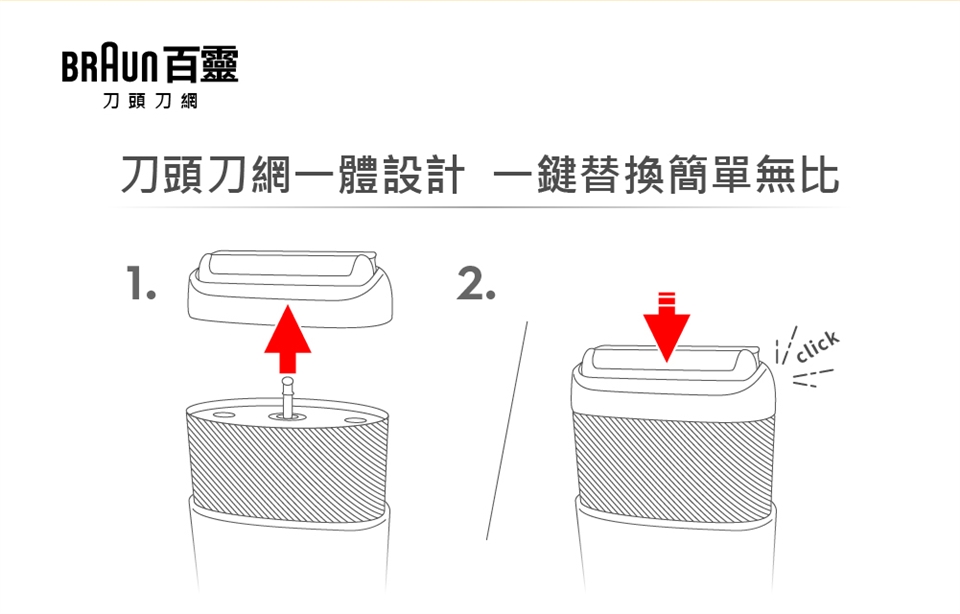 BRAUN 百靈
刀頭刀網

刀頭刀網一體設計 一鍵替換簡單無比

1.

2.

click