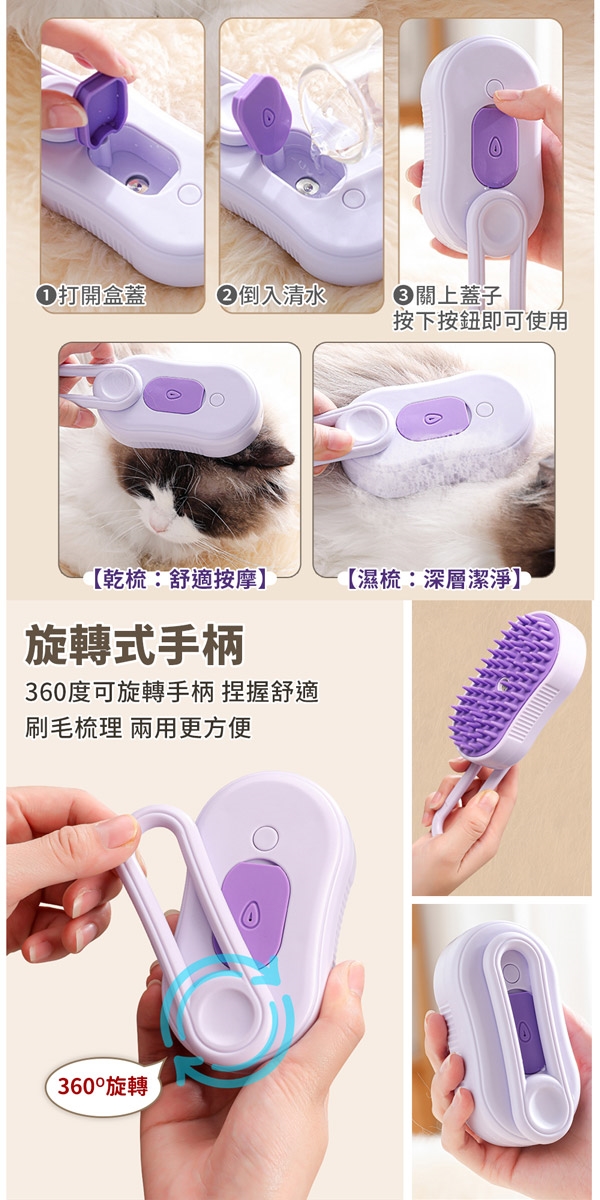 ❶打開盒蓋

❷倒入清水

❸關上蓋子
按下按鈕即可使用

【乾梳：舒適按摩】

【濕梳：深層潔淨】

旋轉式手柄

360度可旋轉手柄 捏握舒適
刷毛梳理 兩用更方便

360°旋轉