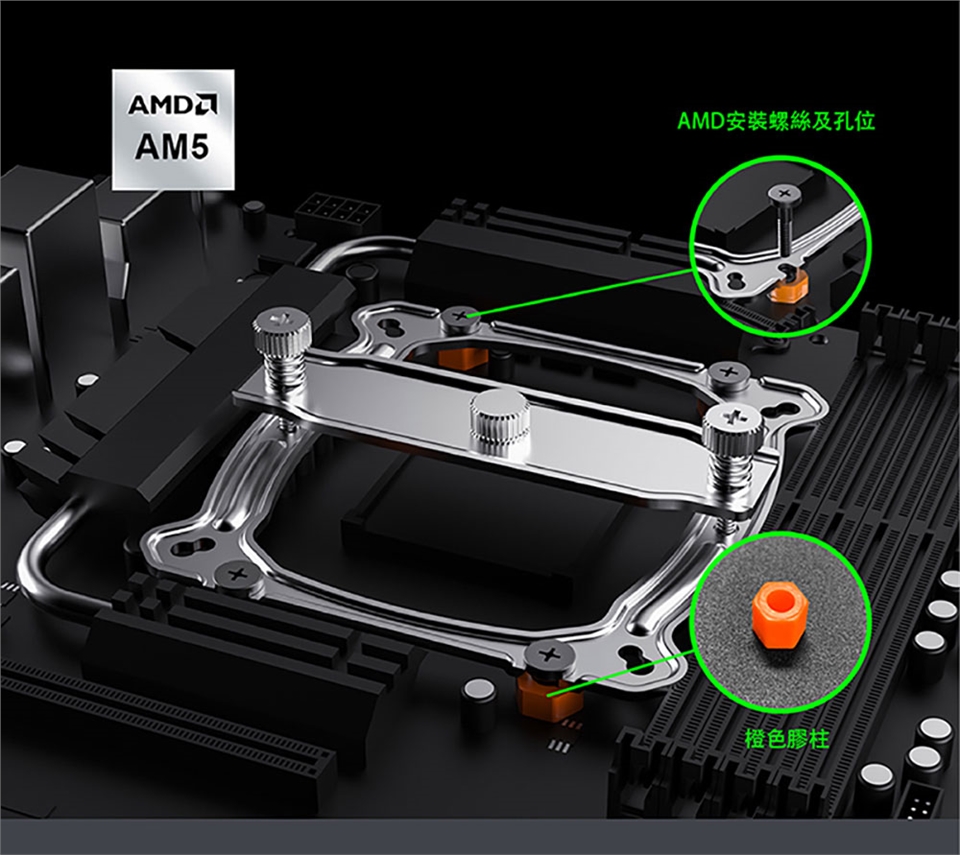 AMD
AM5

AMD安裝螺絲及孔位

橙色膠柱