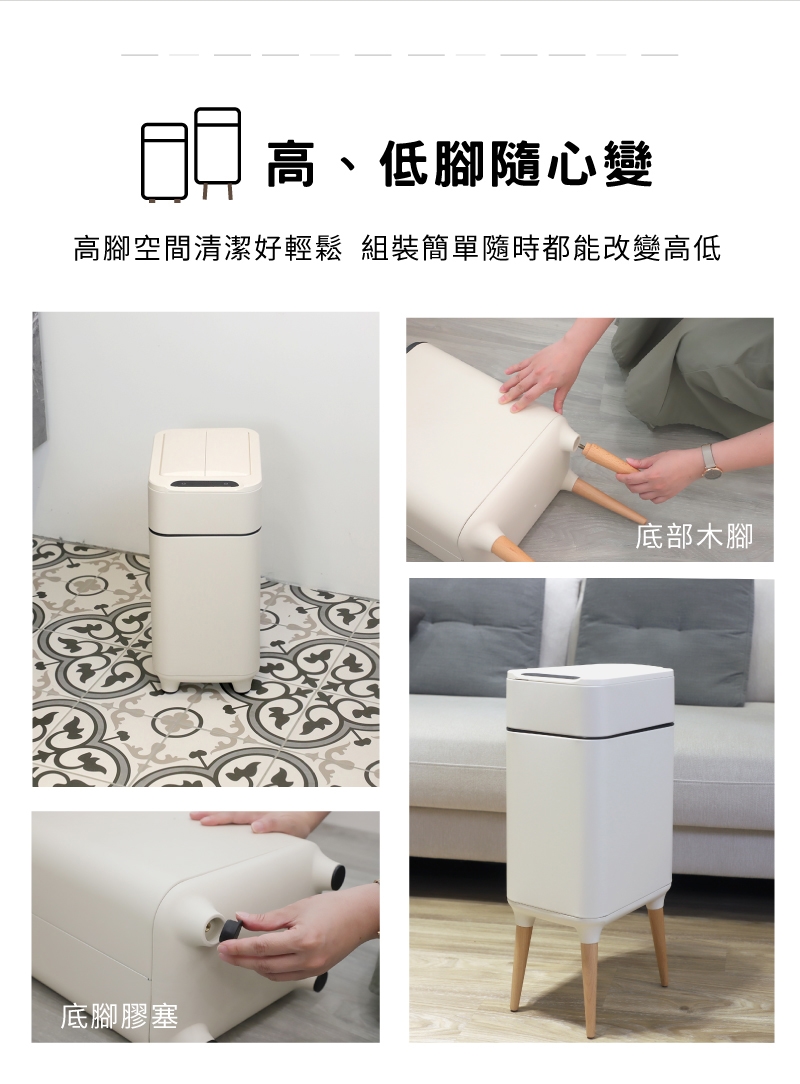 高、低腳隨心變

高腳空間清潔好輕鬆 組裝簡單隨時都能改變高低

底部木腳

底腳膠塞