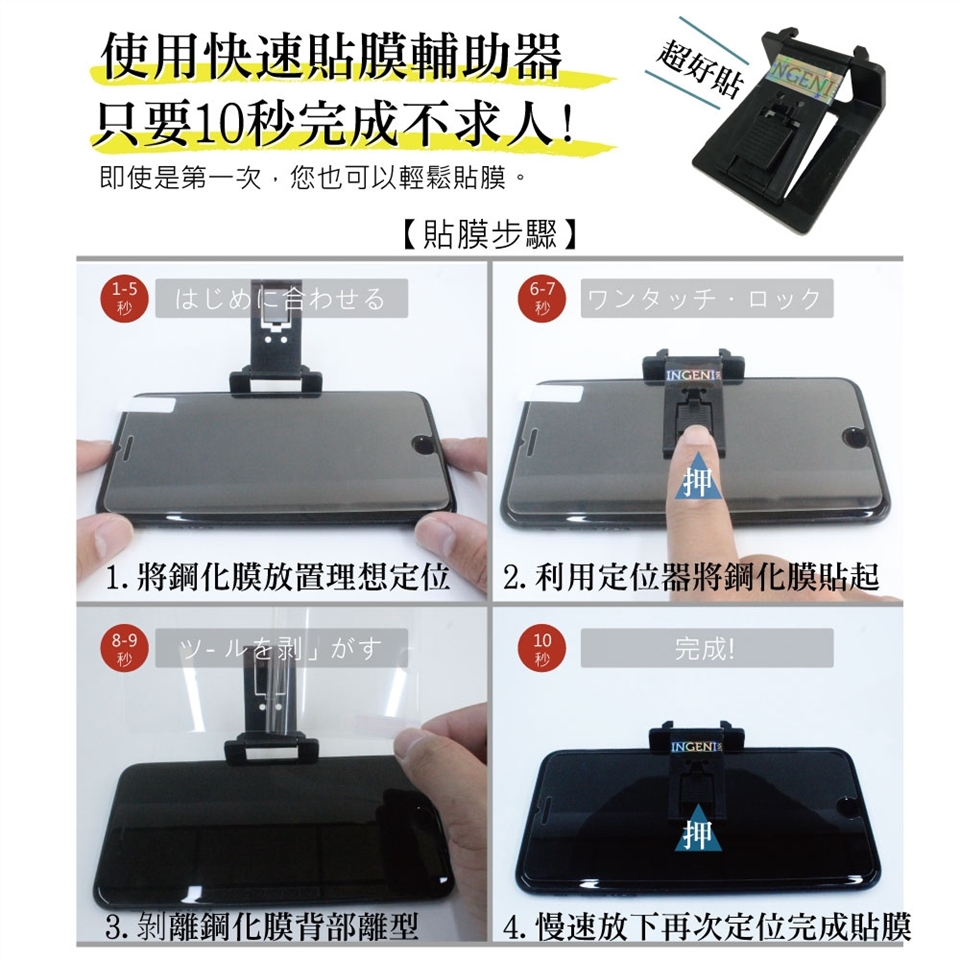 使用快速貼膜輔助器
只要10秒完成不求人!
即使是第一次，您也可以輕鬆貼膜。

超好貼
INGENI

【貼膜步驟】

1-5 秒
はじめに合わせる

1. 將鋼化膜放置理想定位

6-7 秒
ワンタッチ・ロック
INGENI
押

2. 利用定位器將鋼化膜貼起

8-9 秒
ツ-ルを剥」がす

3. 剝離鋼化膜背部離型

10 秒
完成!
INGENI
押

4. 慢速放下再次定位完成貼膜