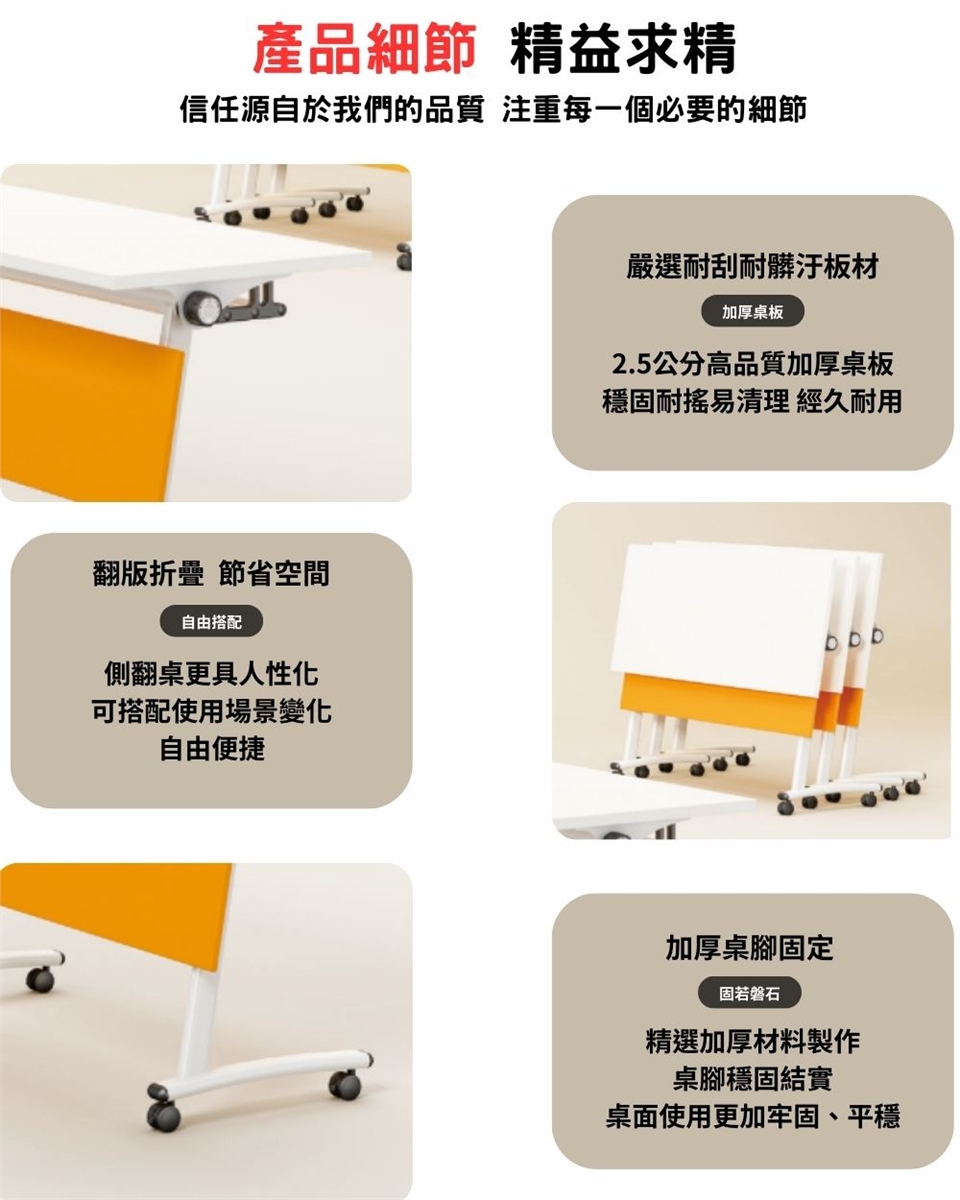 產品細節 精益求精

信任源自於我們的品質 注重每一個必要的細節

嚴選耐刮耐髒汙板材

加厚桌板

2.5公分高品質加厚桌板
穩固耐搖易清理 經久耐用

翻版折疊 節省空間

自由搭配

側翻桌更具人性化
可搭配使用場景變化
自由便捷

加厚桌腳固定

固若磐石

精選加厚材料製作
桌腳穩固結實
桌面使用更加牢固、平穩