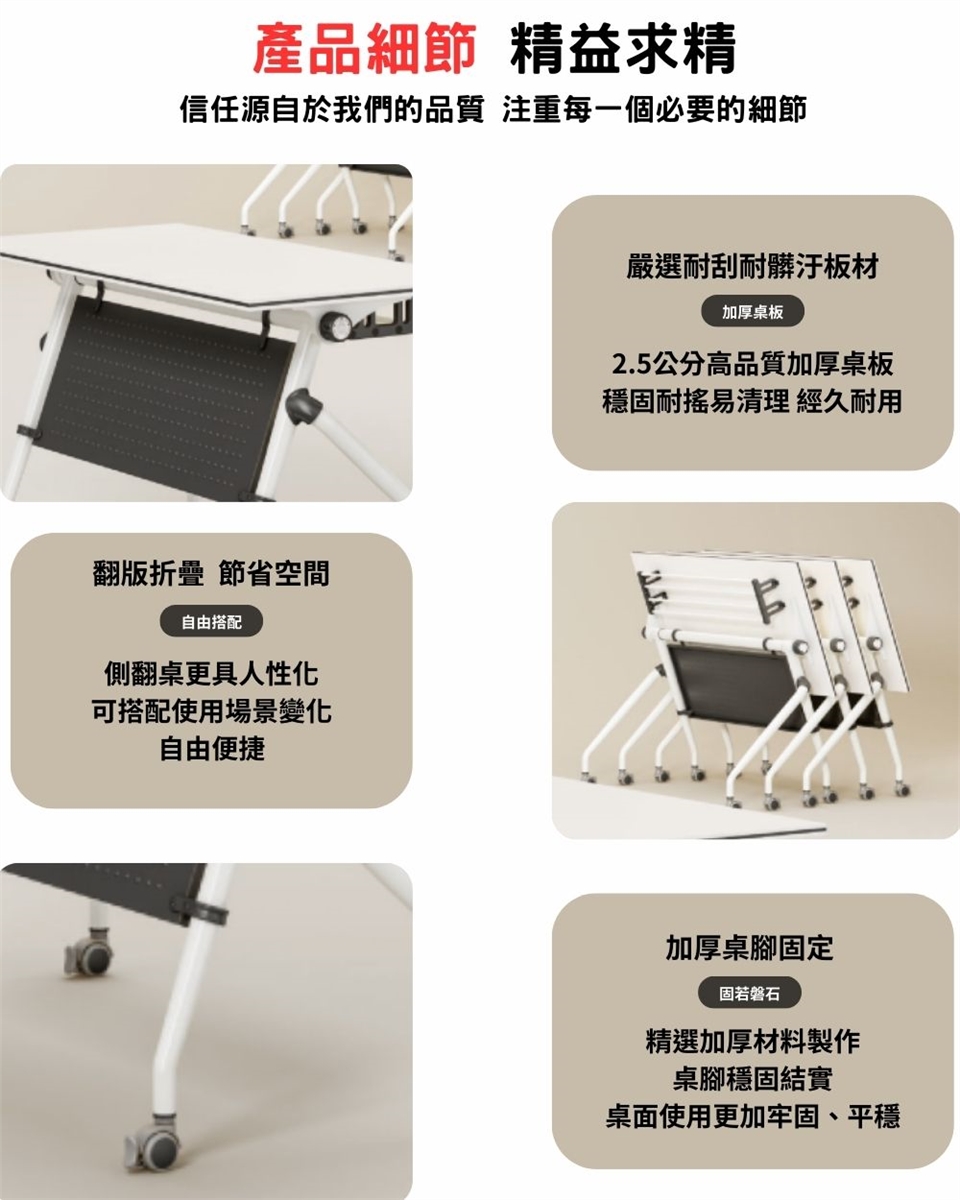 產品細節 精益求精
信任源自於我們的品質 注重每一個必要的細節

嚴選耐刮耐髒汙板材
加厚桌板
2.5公分高品質加厚桌板
穩固耐搖易清理 經久耐用

翻版折疊 節省空間
自由搭配
側翻桌更具人性化
可搭配使用場景變化
自由便捷

加厚桌腳固定
固若磐石
精選加厚材料製作
桌腳穩固結實
桌面使用更加牢固、平穩