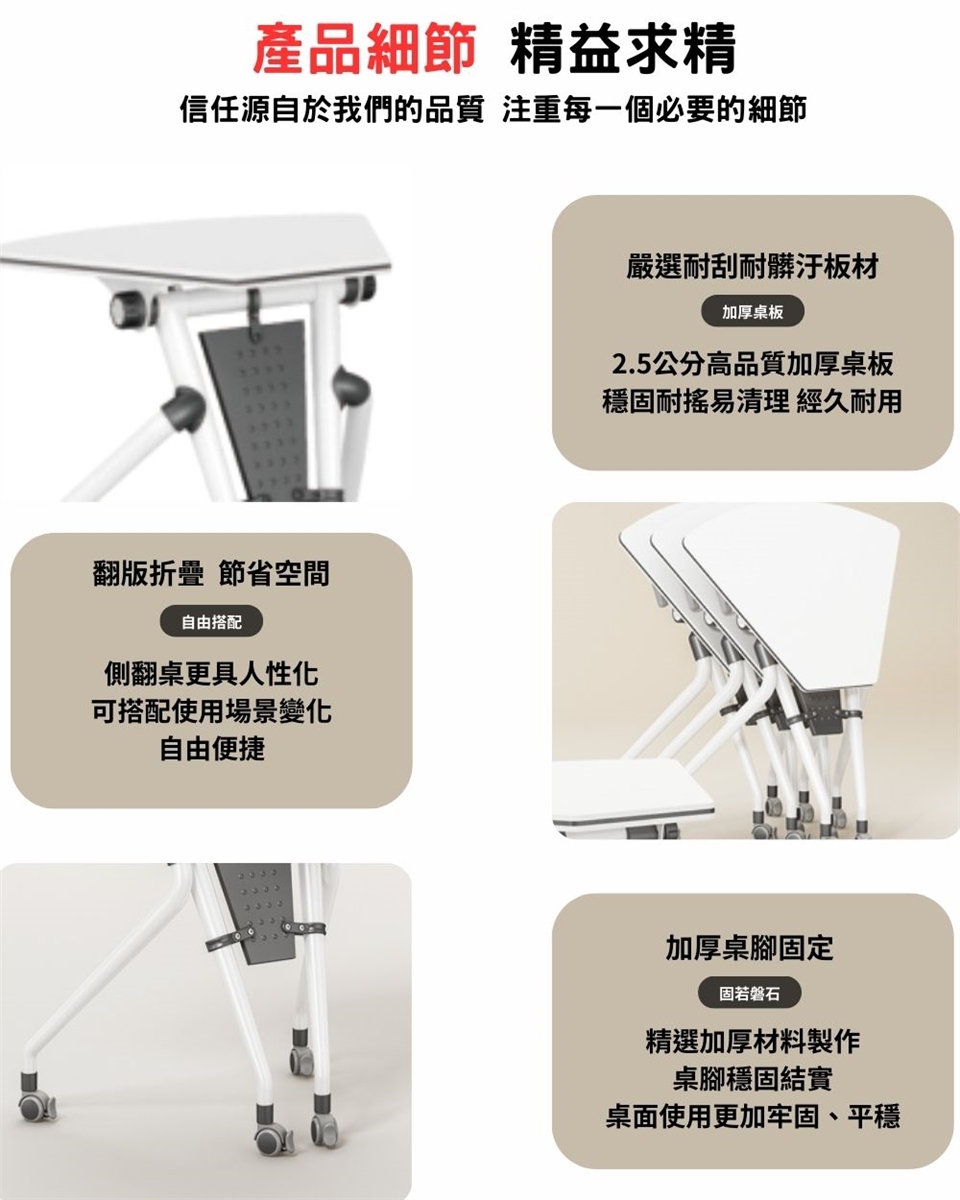 產品細節 精益求精
信任源自於我們的品質 注重每一個必要的細節

嚴選耐刮耐髒汙板材
加厚桌板
2.5公分高品質加厚桌板
穩固耐搖易清理 經久耐用

翻版折疊 節省空間
自由搭配
側翻桌更具人性化
可搭配使用場景變化
自由便捷

加厚桌腳固定
固若磐石
精選加厚材料製作
桌腳穩固結實
桌面使用更加牢固、平穩