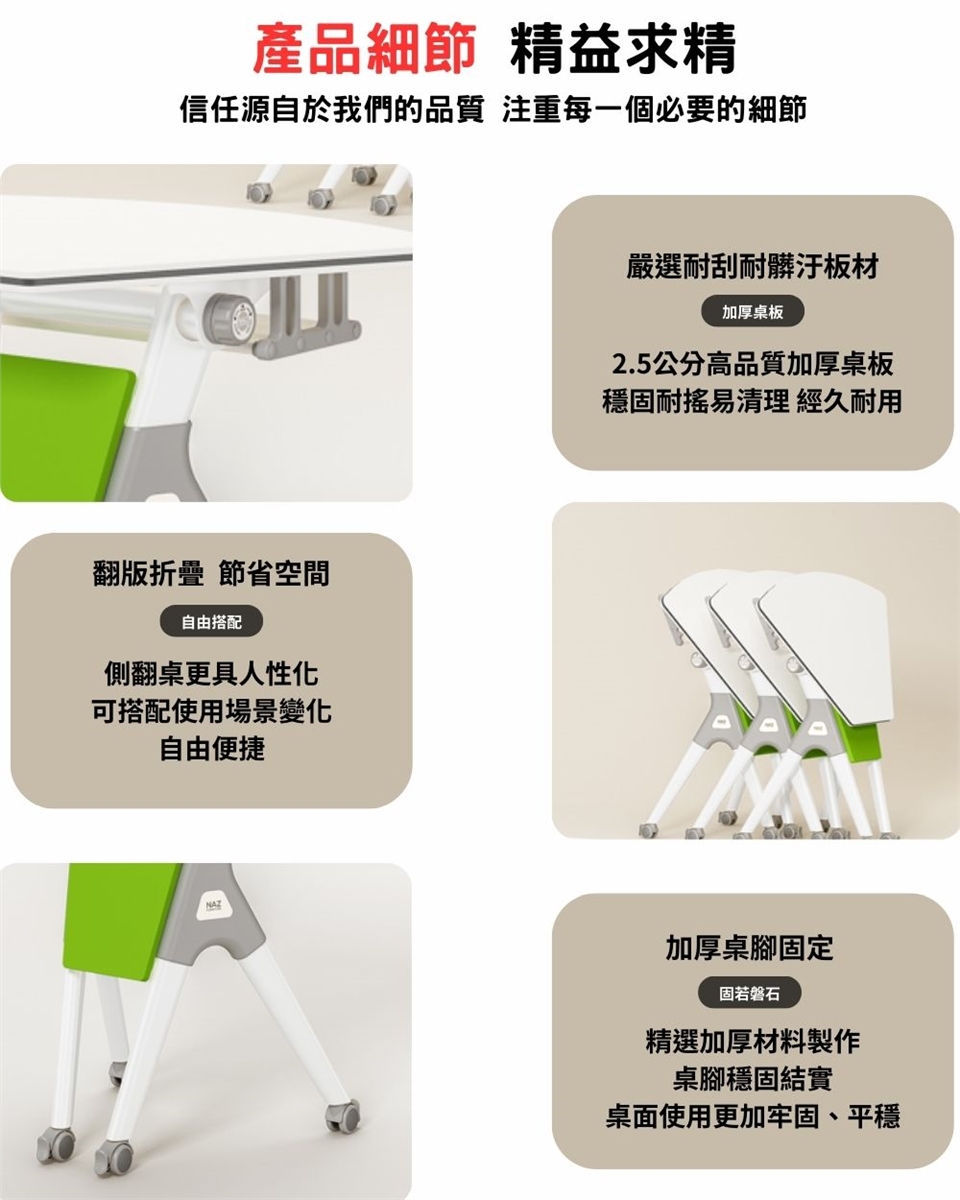 產品細節 精益求精

信任源自於我們的品質 注重每一個必要的細節

嚴選耐刮耐髒汙板材

加厚桌板

2.5公分高品質加厚桌板
穩固耐搖易清理 經久耐用

翻版折疊 節省空間

自由搭配

側翻桌更具人性化
可搭配使用場景變化
自由便捷

NAZ

加厚桌腳固定

固若磐石

精選加厚材料製作
桌腳穩固結實
桌面使用更加牢固、平穩