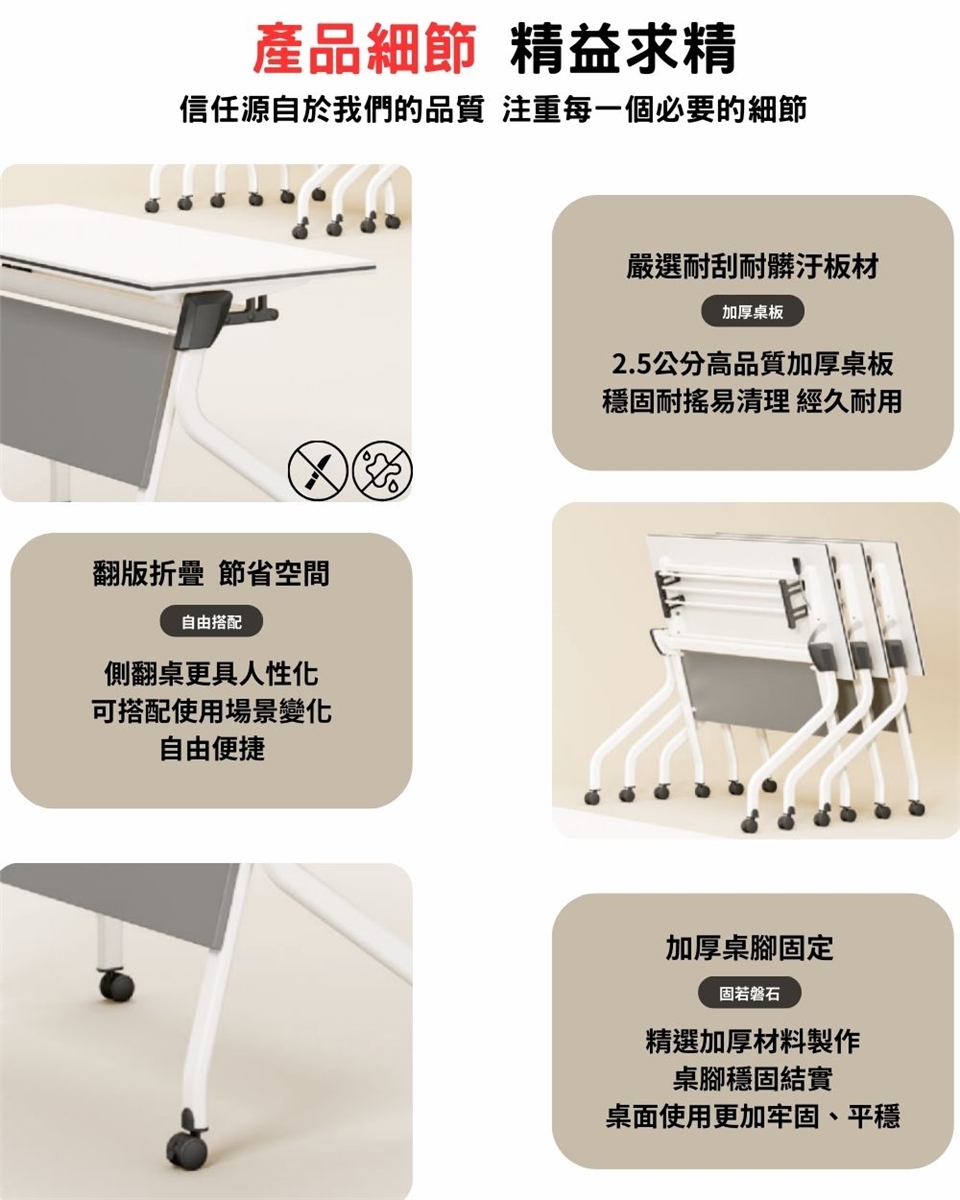 產品細節 精益求精

信任源自於我們的品質 注重每一個必要的細節

嚴選耐刮耐髒汙板材

加厚桌板

2.5公分高品質加厚桌板
穩固耐搖易清理 經久耐用

翻版折疊 節省空間

自由搭配

側翻桌更具人性化
可搭配使用場景變化
自由便捷

加厚桌腳固定

固若磐石

精選加厚材料製作
桌腳穩固結實
桌面使用更加牢固、平穩