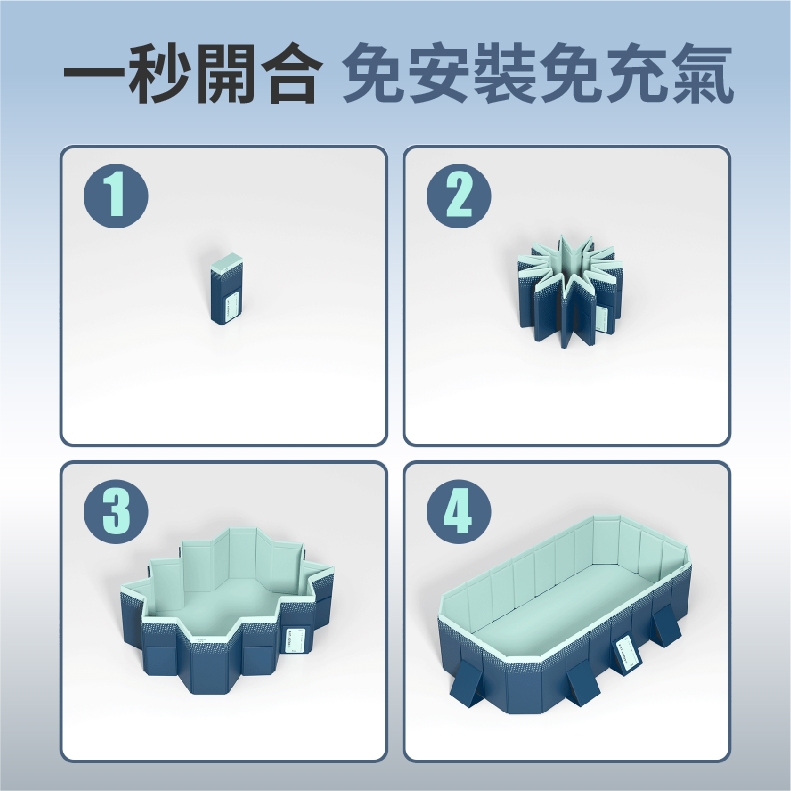 一秒開合 免安裝免充氣

1

2

3

4