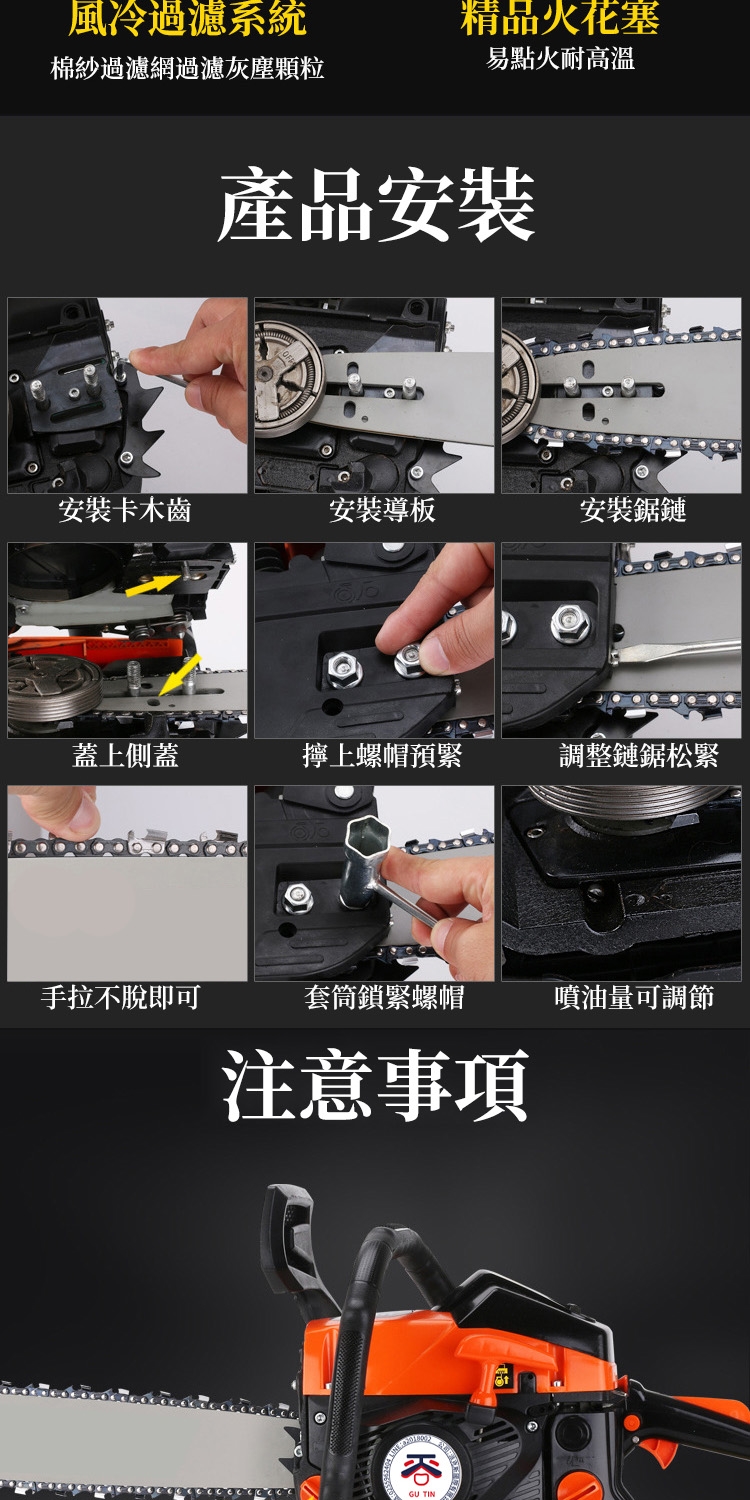 風冷過濾系統
棉紗過濾網過濾灰塵顆粒

精品火花塞
易點火耐高溫

產品安裝

安裝卡木齒

安裝導板

安裝鋸鏈

蓋上側蓋

擰上螺帽預緊

調整鏈鋸松緊

手拉不脫即可

套筒鎖緊螺帽

噴油量可調節

注意事項

GU TIN