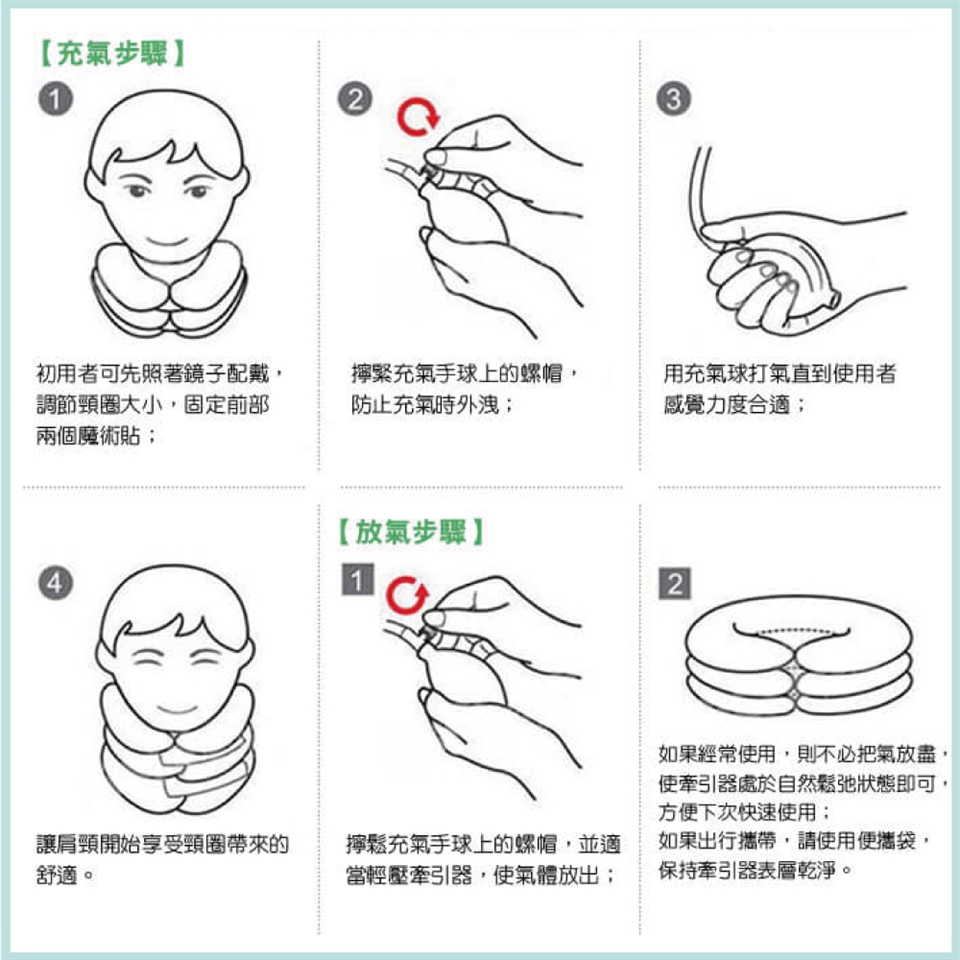 【充氣步驟】

1

初用者可先照著鏡子配戴，調節頸圈大小，固定前部兩個魔術貼；

2

擰緊充氣手球上的螺帽，防止充氣時外洩；

3

用充氣球打氣直到使用者感覺力度合適；

4

讓肩頸開始享受頸圈帶來的舒適。

【放氣步驟】

1

擰鬆充氣手球上的螺帽，並適當輕壓牽引器，使氣體放出；

2

如果經常使用，則不必把氣放盡，使牽引器處於自然鬆弛狀態即可，方便下次快速使用；
如果出行攜帶，請使用便攜袋，保持牽引器表層乾淨。