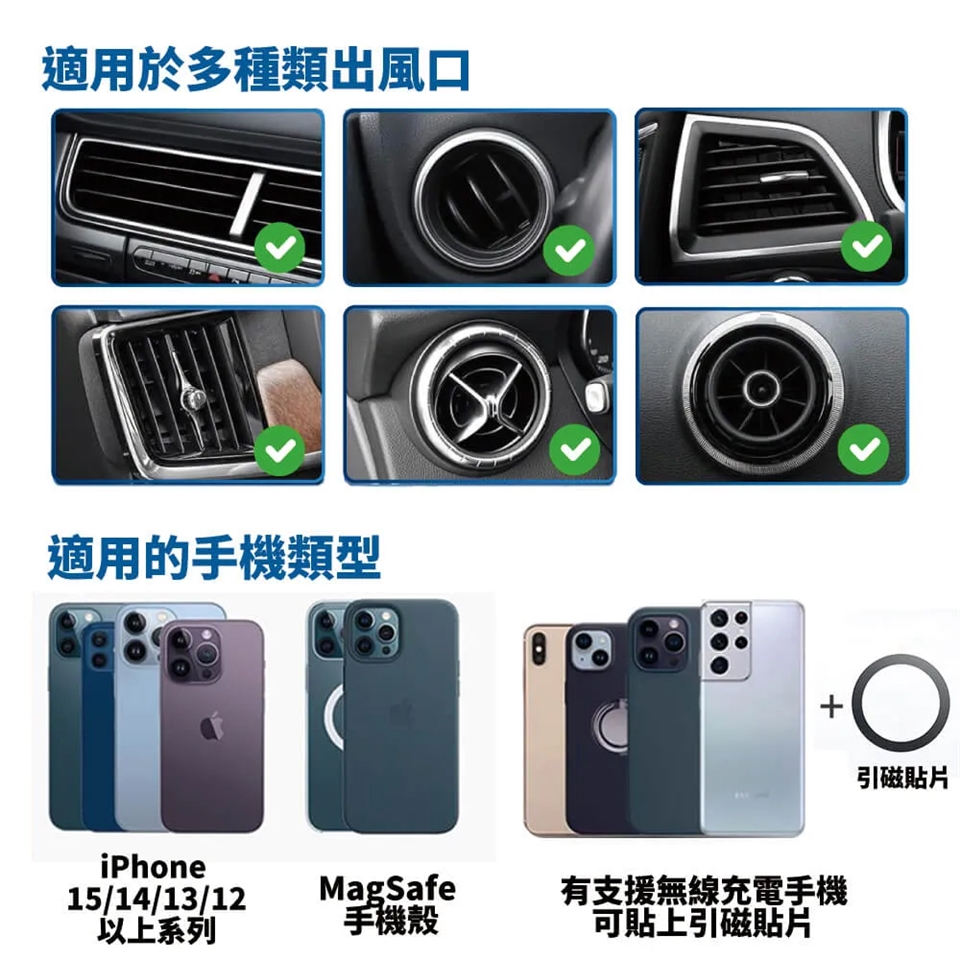 適用於多種類出風口

適用的手機類型

+

引磁貼片

iPhone 15/14/13/12 以上系列

MagSafe 手機殼

有支援無線充電手機 可貼上引磁貼片