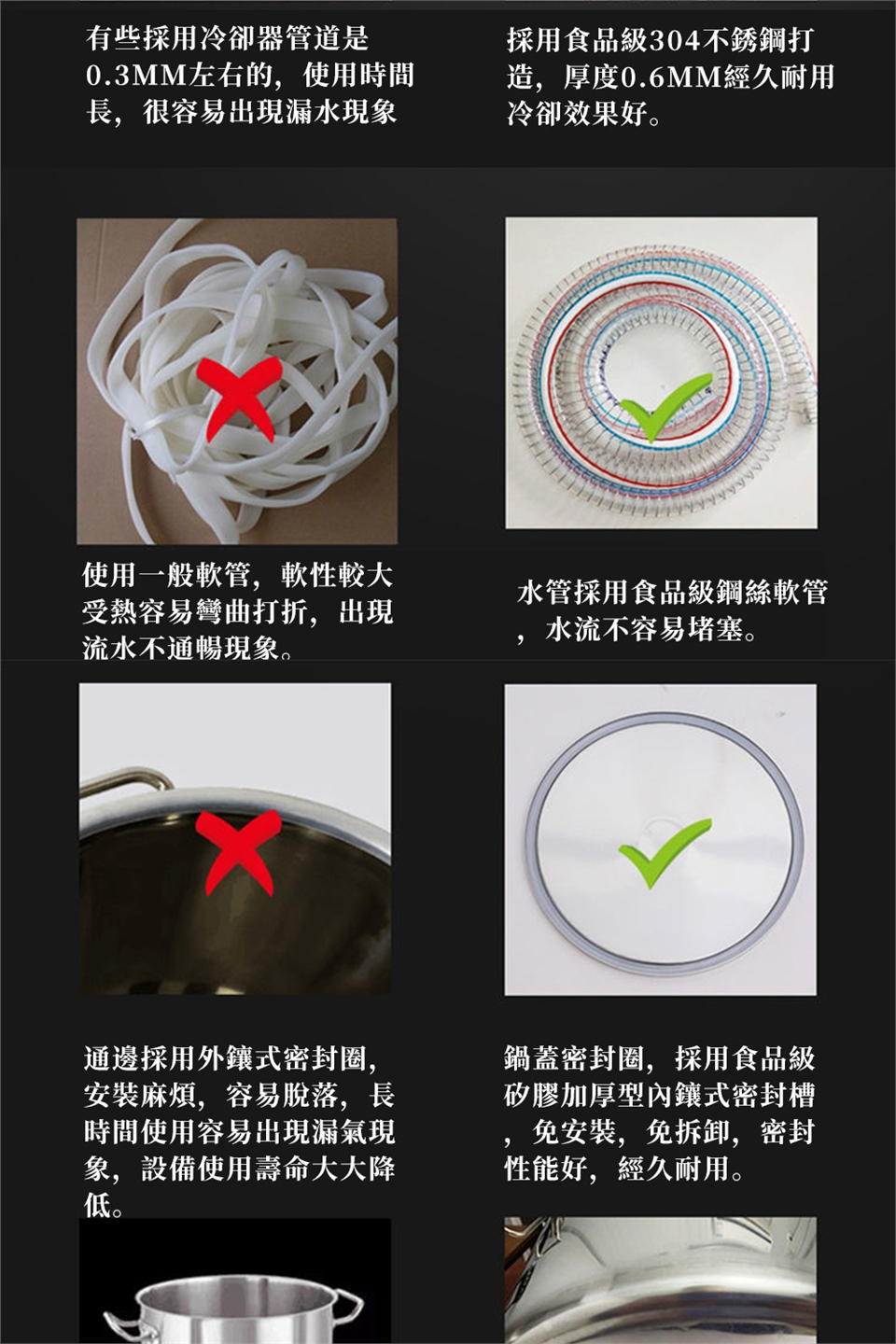 有些採用冷卻器管道是0.3MM左右的，使用時間長，很容易出現漏水現象

採用食品級304不銹鋼打造，厚度0.6MM經久耐用冷卻效果好。

使用一般軟管，軟性較大受熱容易彎曲打折，出現流水不通暢現象。

水管採用食品級鋼絲軟管，水流不容易堵塞。

通邊採用外鑲式密封圈，安裝麻煩，容易脫落，長時間使用容易出現漏氣現象，設備使用壽命大大降低。

鍋蓋密封圈，採用食品級矽膠加厚型內鑲式密封槽，免安裝，免拆卸，密封性能好，經久耐用。