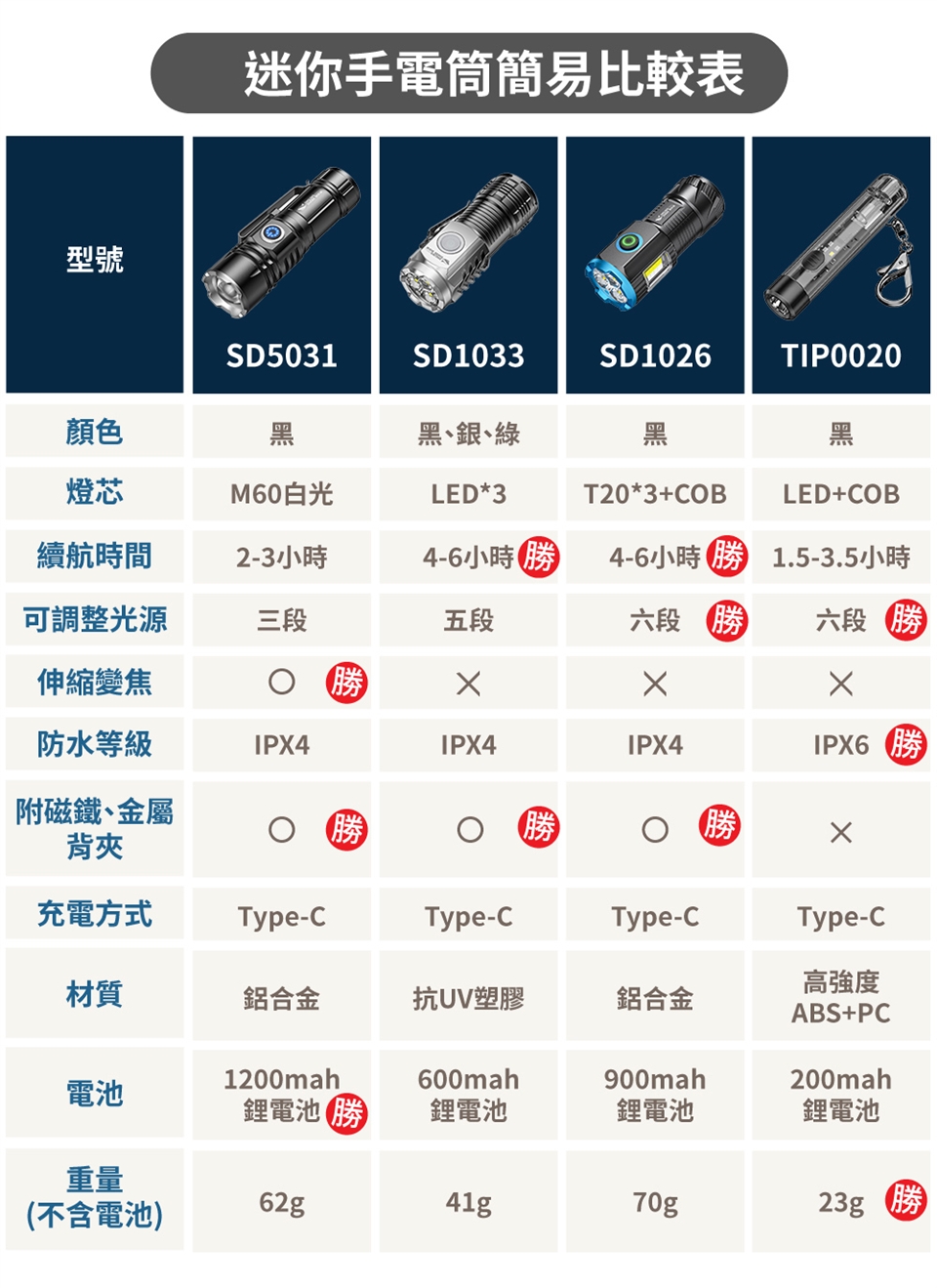 迷你手電筒簡易比較表

| 型號 | SD5031 | SD1033 | SD1026 | TIP0020 |
|---|---|---|---|---|
| 顏色 | 黑 | 黑、銀、綠 | 黑 | 黑 |
| 燈芯 | M60白光 | LED*3 | T20*3+COB | LED+COB |
| 續航時間 | 2-3小時 | 4-6小時 勝 | 4-6小時 勝 | 1.5-3.5小時 |
| 可調整光源 | 三段 | 五段 | 六段 勝 | 六段 勝 |
| 伸縮變焦 | ○ 勝 | × | × | × |
| 防水等級 | IPX4 | IPX4 | IPX4 | IPX6 勝 |
| 附磁鐵、金屬背夾 | ○ 勝 | ○ 勝 | ○ 勝 | × |
| 充電方式 | Type-C | Type-C | Type-C | Type-C |
| 材質 | 鋁合金 | 抗UV塑膠 | 鋁合金 | 高強度 ABS+PC |
| 電池 | 1200mah 鋰電池 勝 | 600mah 鋰電池 | 900mah 鋰電池 | 200mah 鋰電池 |
| 重量 (不含電池) | 62g | 41g | 70g | 23g 勝 |