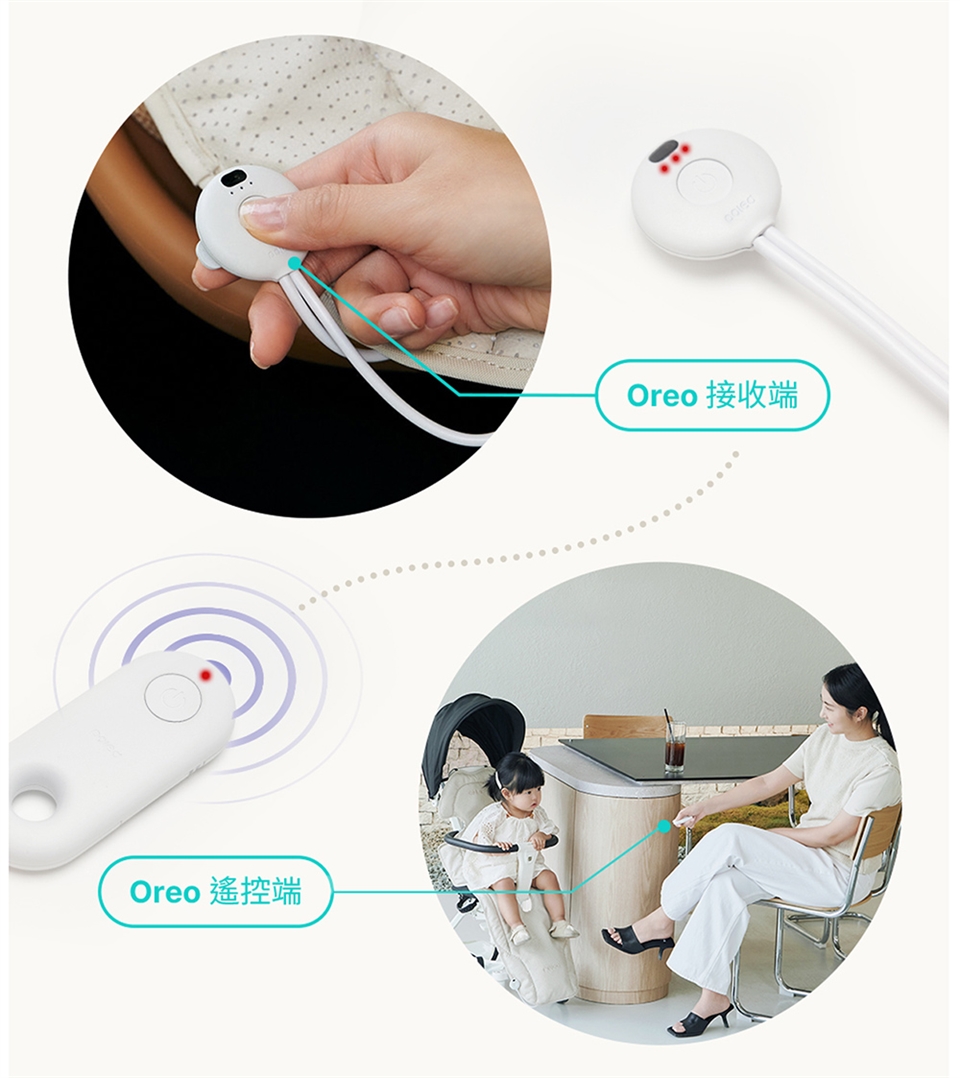 Oreo 接收端

Oreo 遙控端