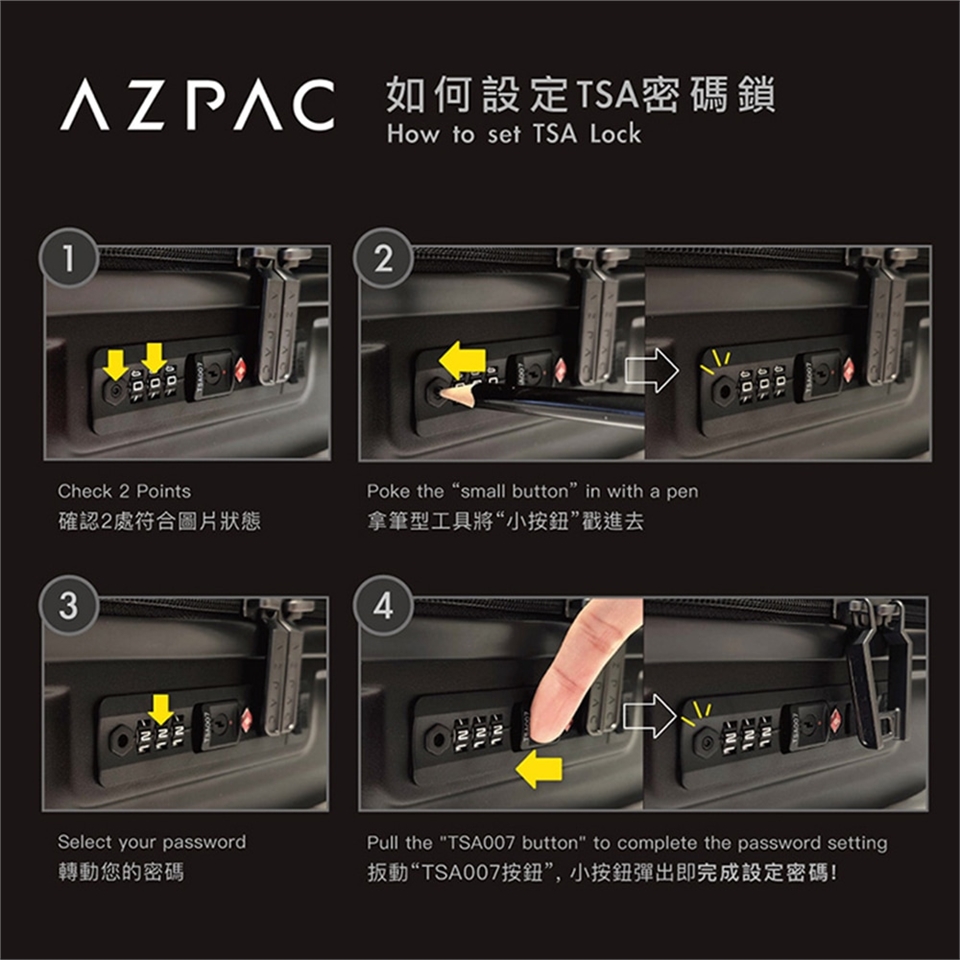 AZPAC 如何設定TSA密碼鎖
How to set TSA Lock

1

Check 2 Points
確認2處符合圖片狀態

2

Poke the “small button” in with a pen
拿筆型工具將“小按鈕”戳進去

3

Select your password
轉動您的密碼

4

Pull the "TSA007 button" to complete the password setting
扳動“TSA007按鈕”，小按鈕彈出即完成設定密碼！