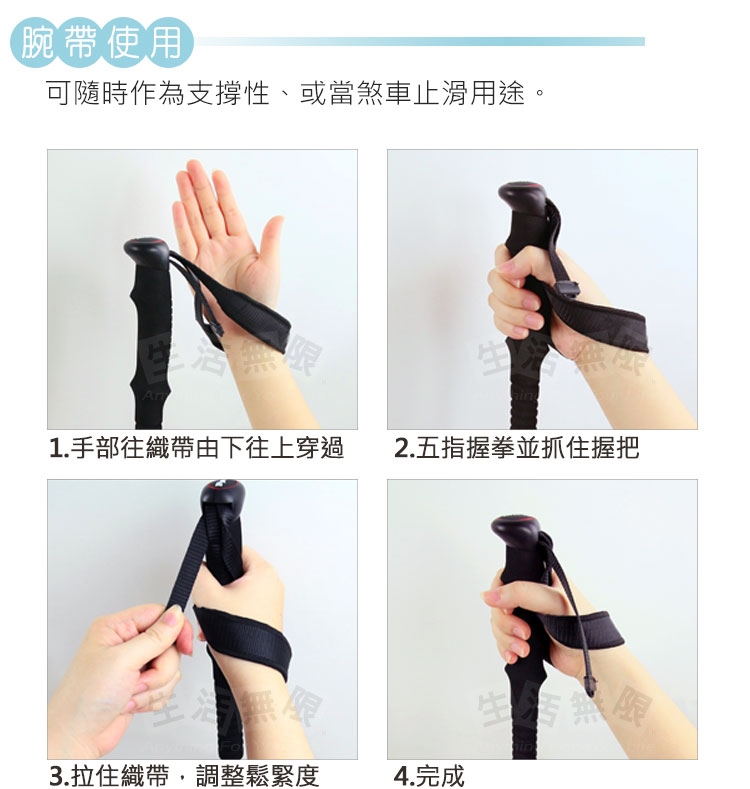 腕帶使用

可隨時作為支撐性、或當煞車止滑用途。

生活無限

1.手部往織帶由下往上穿過

生活無限

2.五指握拳並抓住握把

生活無限

3.拉住織帶，調整鬆緊度

生活無限

4.完成