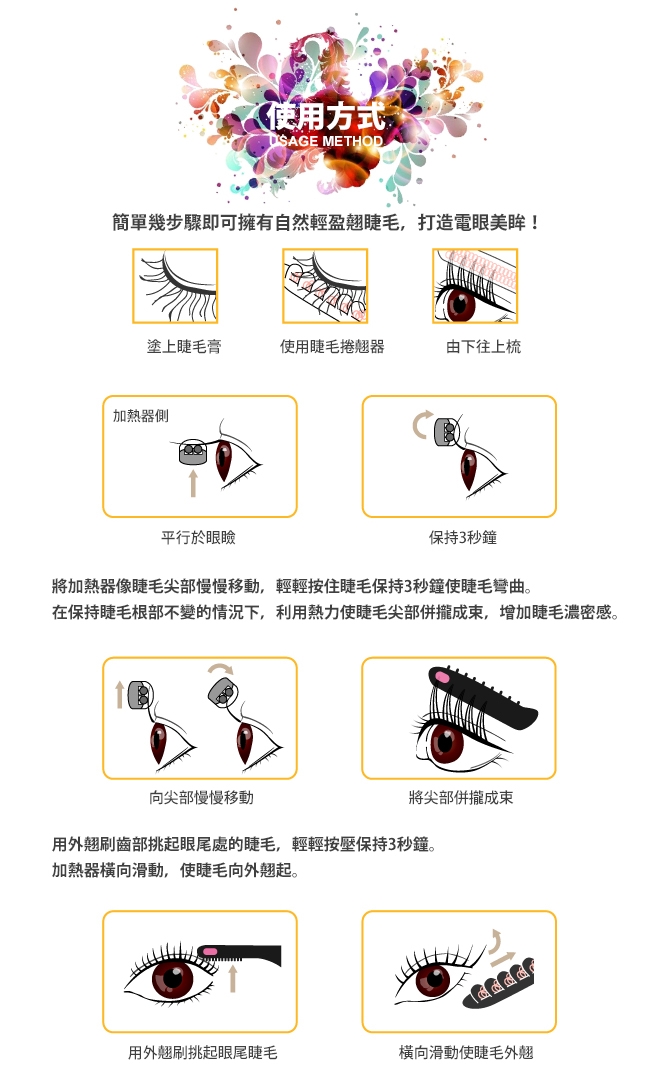 使用方式
USAGE METHOD

簡單幾步驟即可擁有自然輕盈翹睫毛，打造電眼美眸！

塗上睫毛膏

使用睫毛捲翹器

由下往上梳

加熱器側

平行於眼瞼

保持3秒鐘

將加熱器像睫毛尖部慢慢移動，輕輕按住睫毛保持3秒鐘使睫毛彎曲。
在保持睫毛根部不變的情況下，利用熱力使睫毛尖部併攏成束，增加睫毛濃密感。

向尖部慢慢移動

將尖部併攏成束

用外翹刷齒部挑起眼尾處的睫毛，輕輕按壓保持3秒鐘。
加熱器橫向滑動，使睫毛向外翹起。

用外翹刷挑起眼尾睫毛

橫向滑動使睫毛外翹