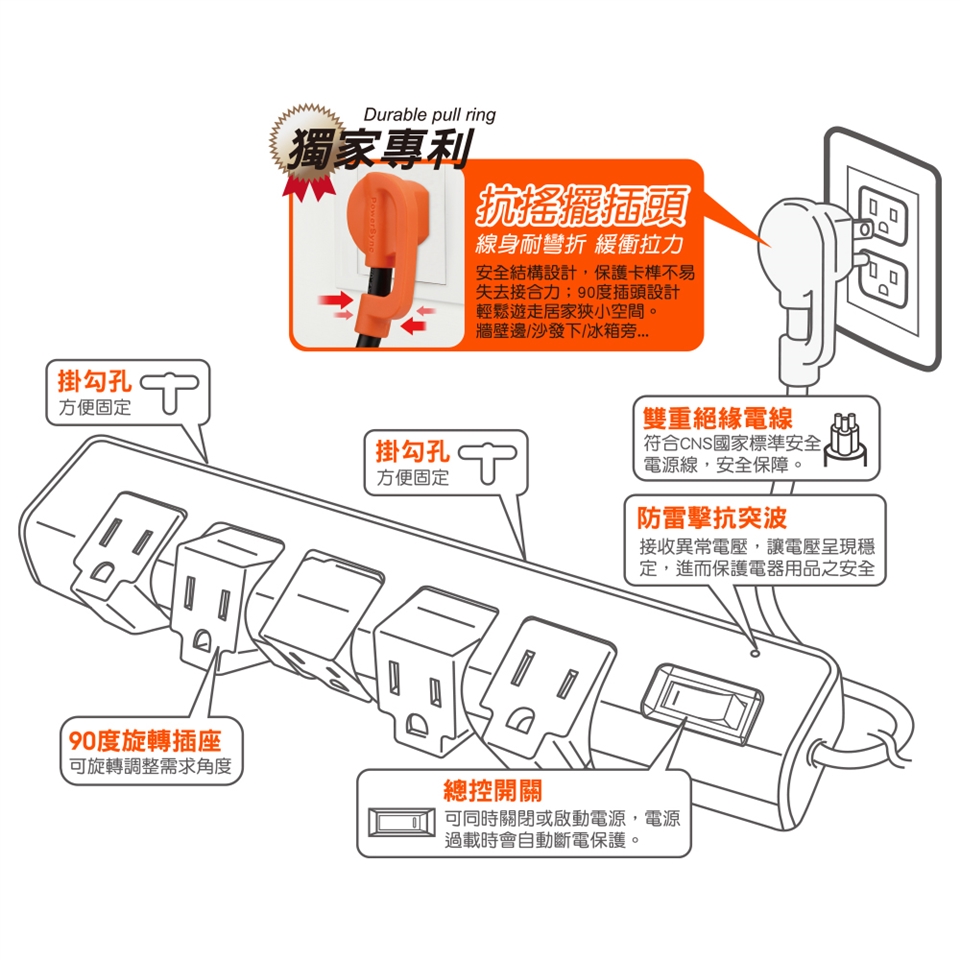 Durable pull ring
獨家專利

PowerSync

抗搖擺插頭
線身耐彎折 緩衝拉力
安全結構設計，保護卡榫不易失去接合力；90度插頭設計輕鬆遊走居家狹小空間。牆壁邊/沙發下/冰箱旁...

掛勾孔
方便固定

掛勾孔
方便固定

雙重絕緣電線
符合CNS國家標準安全電源線，安全保障。

防雷擊抗突波
接收異常電壓，讓電壓呈現穩定，進而保護電器用品之安全

90度旋轉插座
可旋轉調整需求角度

總控開關
可同時關閉或啟動電源，電源過載時會自動斷電保護。