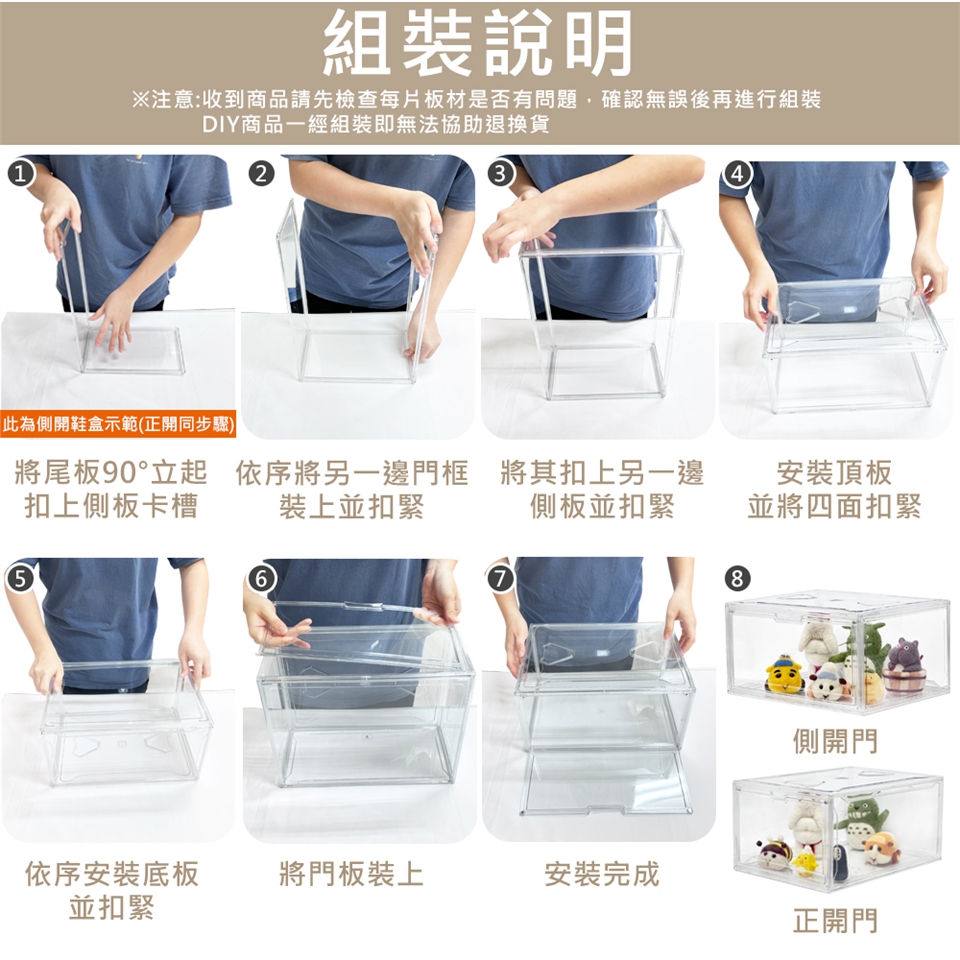 組裝說明

※注意:收到商品請先檢查每片板材是否有問題，確認無誤後再進行組裝
DIY商品一經組裝即無法協助退換貨

1
此為側開鞋盒示範(正開同步驟)
將尾板90°立起
扣上側板卡槽

2
依序將另一邊門框
裝上並扣緊

3
將其扣上另一邊
側板並扣緊

4
安裝頂板
並將四面扣緊

5
依序安裝底板
並扣緊

6
將門板裝上

7
安裝完成

8
側開門

正開門