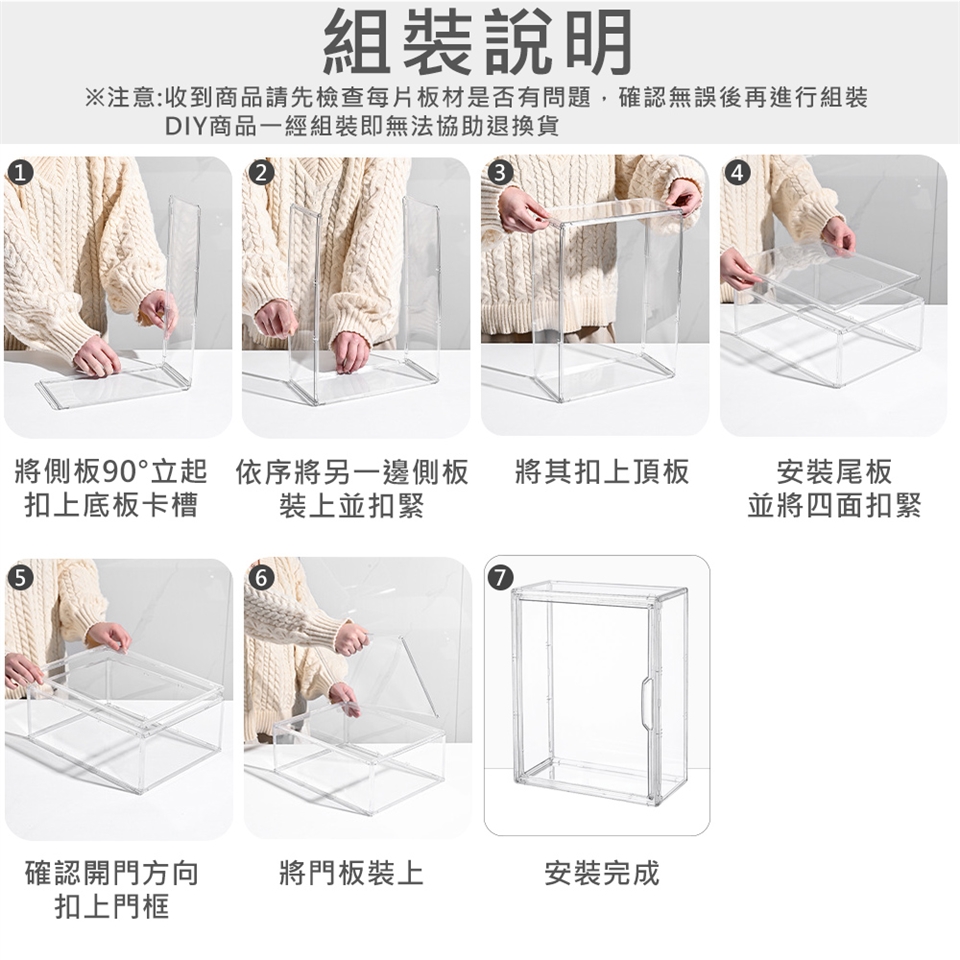 組裝說明

※注意:收到商品請先檢查每片板材是否有問題，確認無誤後再進行組裝
DIY商品一經組裝即無法協助退換貨

1
將側板90°立起
扣上底板卡槽

2
依序將另一邊側板
裝上並扣緊

3
將其扣上頂板

4
安裝尾板
並將四面扣緊

5
確認開門方向
扣上門框

6
將門板裝上

7
安裝完成