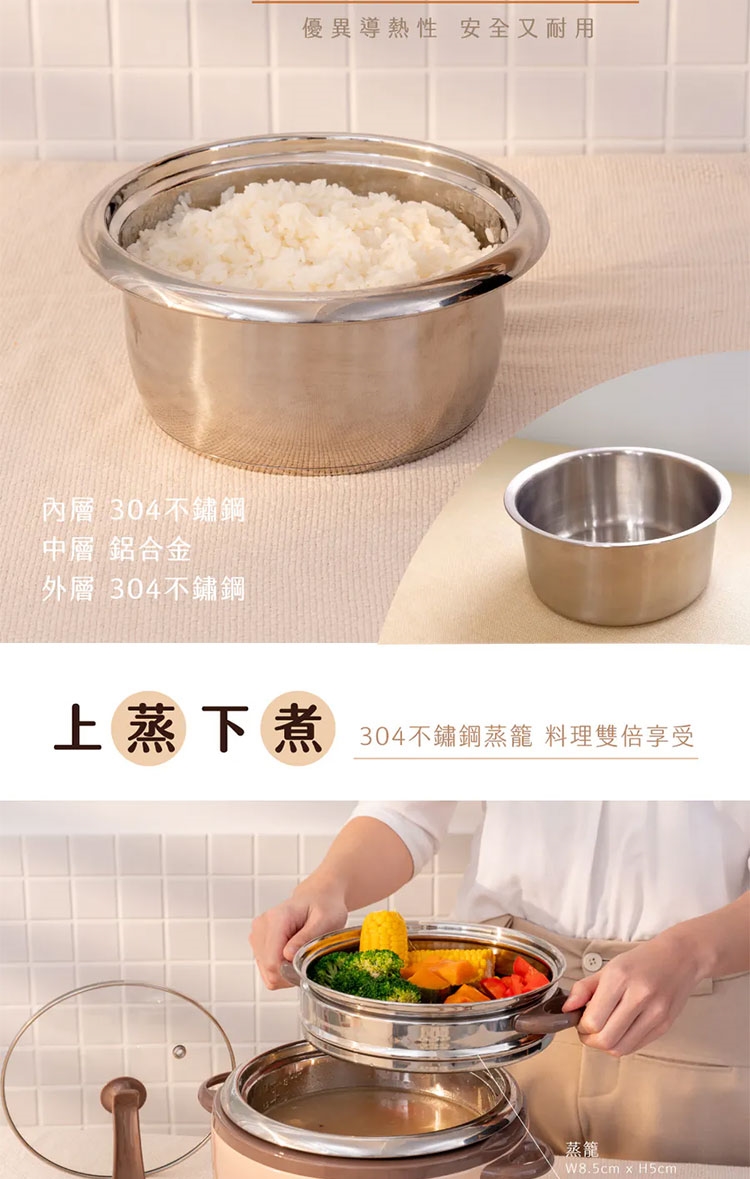 優異導熱性 安全又耐用

內層 304不鏽鋼
中層 鋁合金
外層 304不鏽鋼

上蒸下煮

304不鏽鋼蒸籠 料理雙倍享受

蒸籠
W8.5cm x H5cm