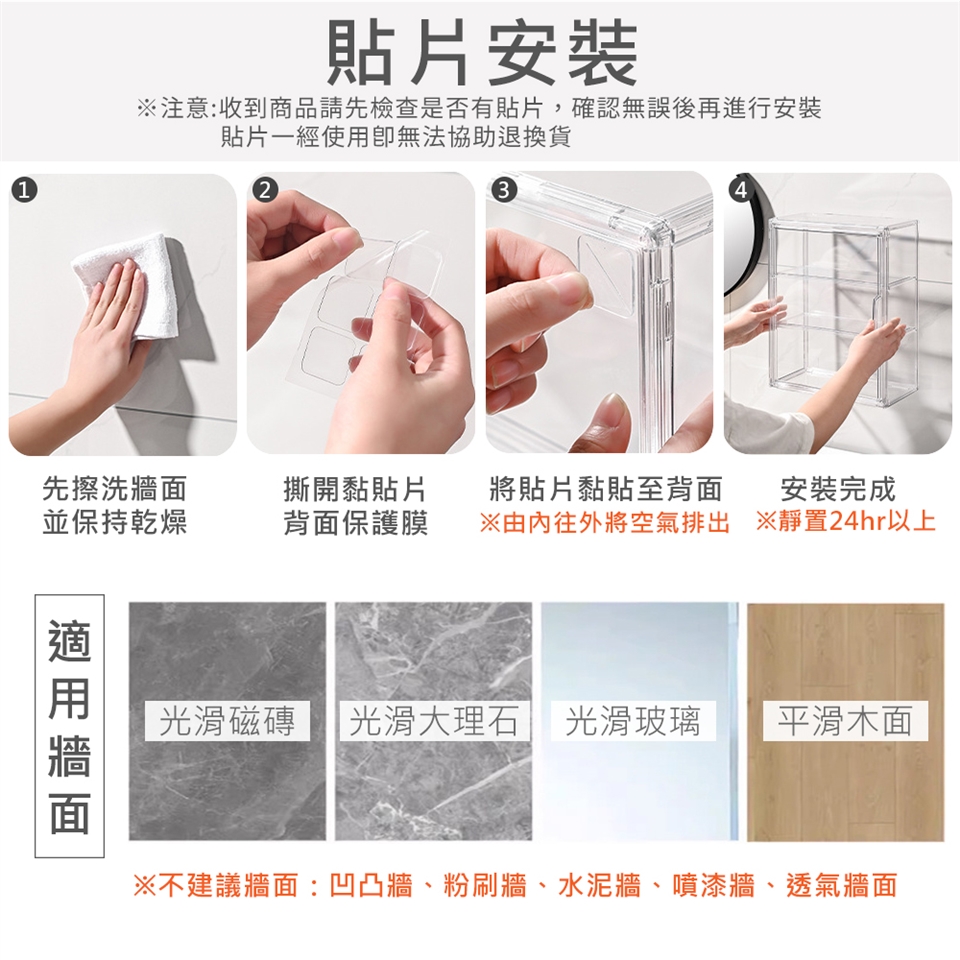 貼片安裝

※注意:收到商品請先檢查是否有貼片，確認無誤後再進行安裝
貼片一經使用即無法協助退換貨

1
先擦洗牆面
並保持乾燥

2
撕開黏貼片
背面保護膜

3
將貼片黏貼至背面
※由內往外將空氣排出

4
安裝完成
※靜置24hr以上

適用牆面

光滑磁磚

光滑大理石

光滑玻璃

平滑木面

※不建議牆面：凹凸牆、粉刷牆、水泥牆、噴漆牆、透氣牆面