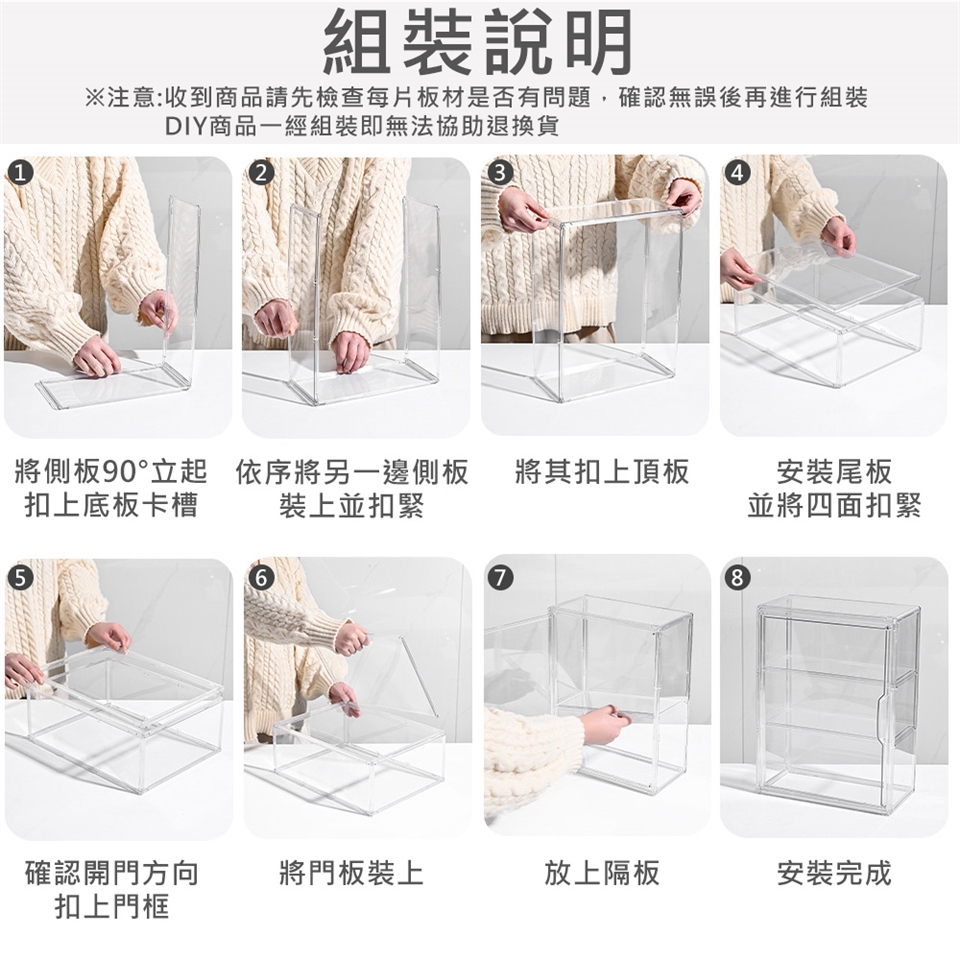 組裝說明

※注意:收到商品請先檢查每片板材是否有問題，確認無誤後再進行組裝
DIY商品一經組裝即無法協助退換貨

1

將側板90°立起
扣上底板卡槽

2

依序將另一邊側板
裝上並扣緊

3

將其扣上頂板

4

安裝尾板
並將四面扣緊

5

確認開門方向
扣上門框

6

將門板裝上

7

放上隔板

8

安裝完成