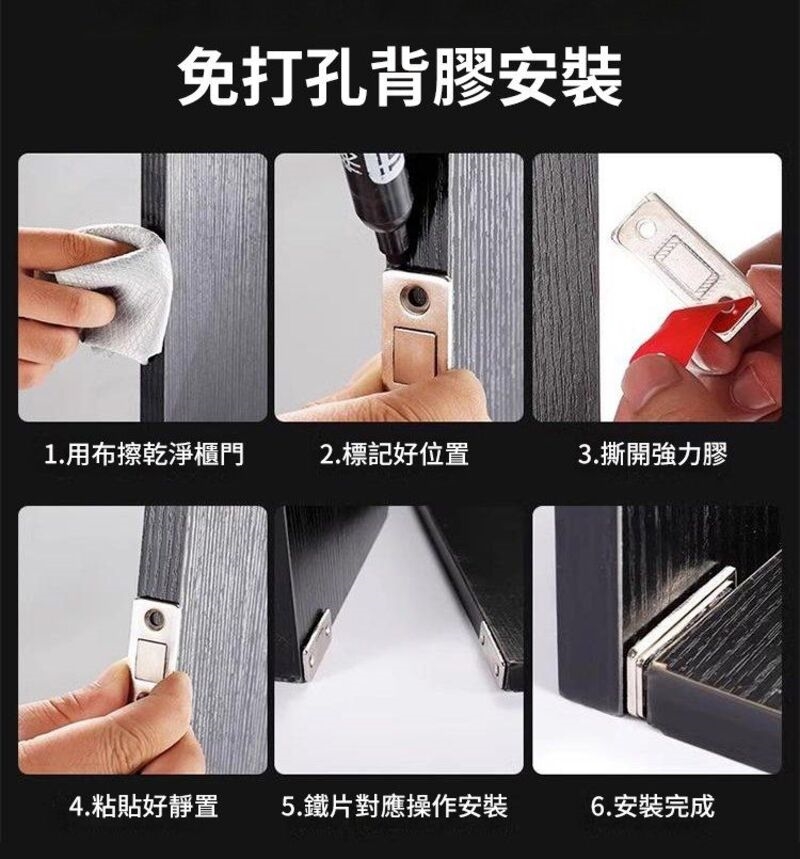 免打孔背膠安裝

1.用布擦乾淨櫃門

2.標記好位置

3.撕開強力膠

4.粘貼好靜置

5.鐵片對應操作安裝

6.安裝完成