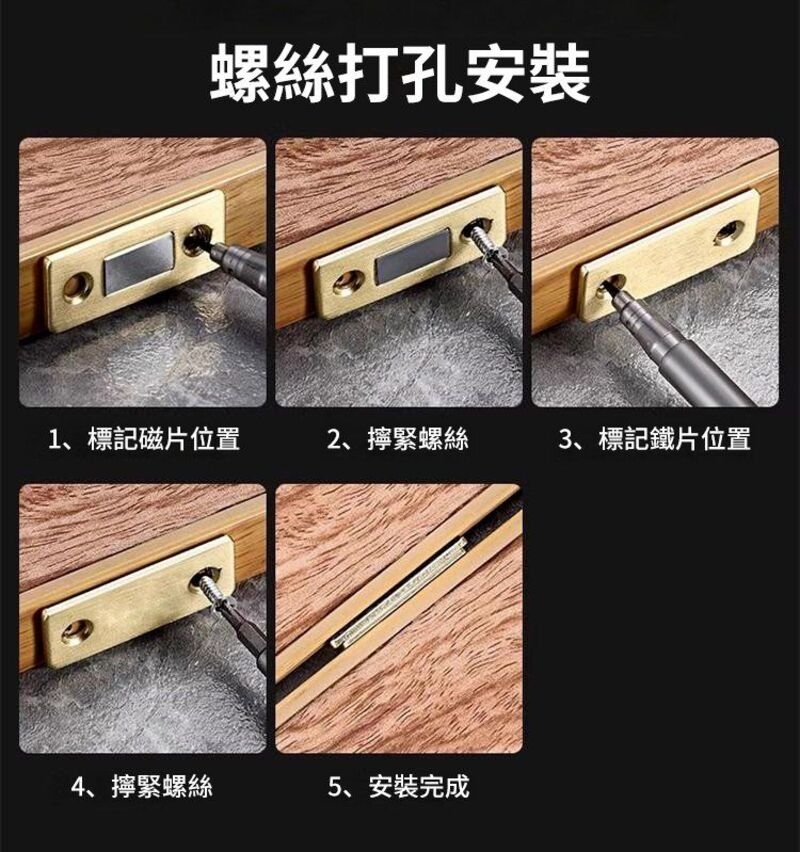 螺絲打孔安裝

1、標記磁片位置

2、擰緊螺絲

3、標記鐵片位置

4、擰緊螺絲

5、安裝完成