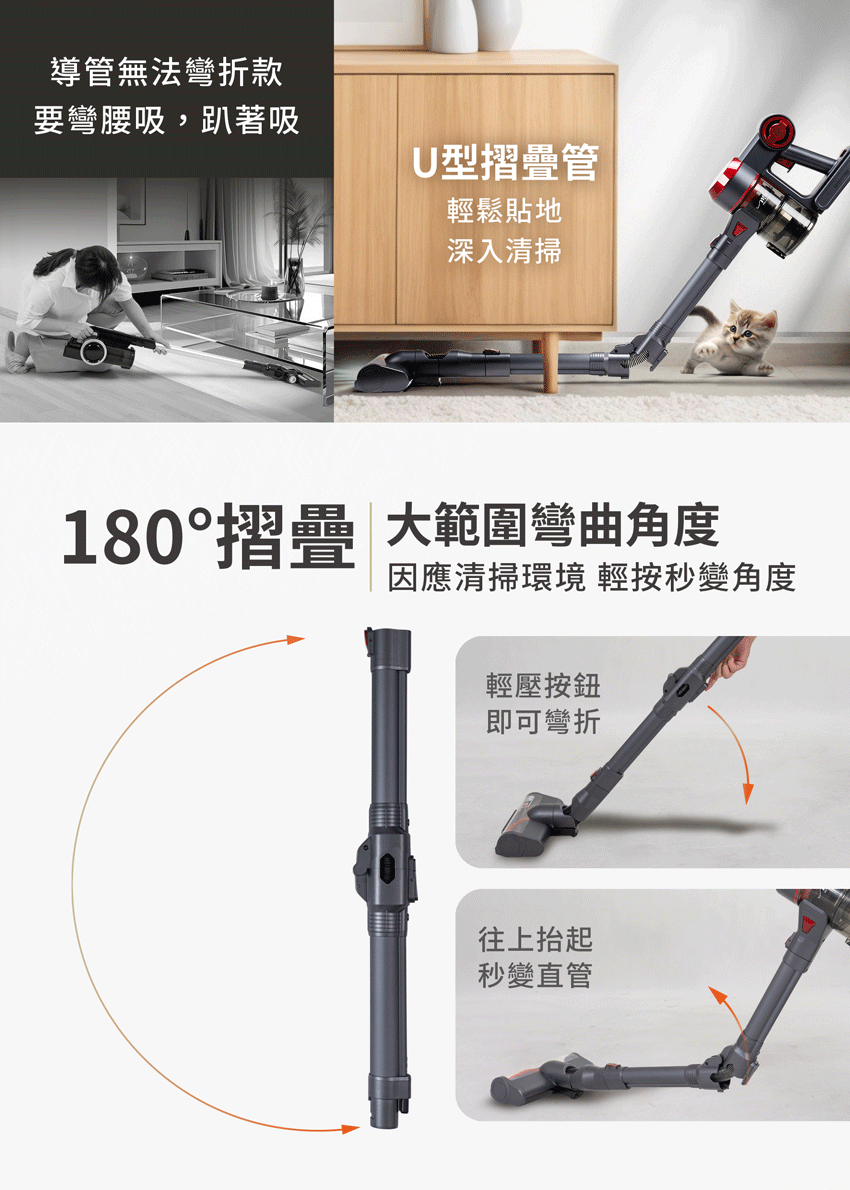 導管無法彎折款
要彎腰吸，趴著吸

U型摺疊管
輕鬆貼地
深入清掃

180°摺疊

大範圍彎曲角度
因應清掃環境 輕按秒變角度

輕壓按鈕
即可彎折

往上抬起
秒變直管