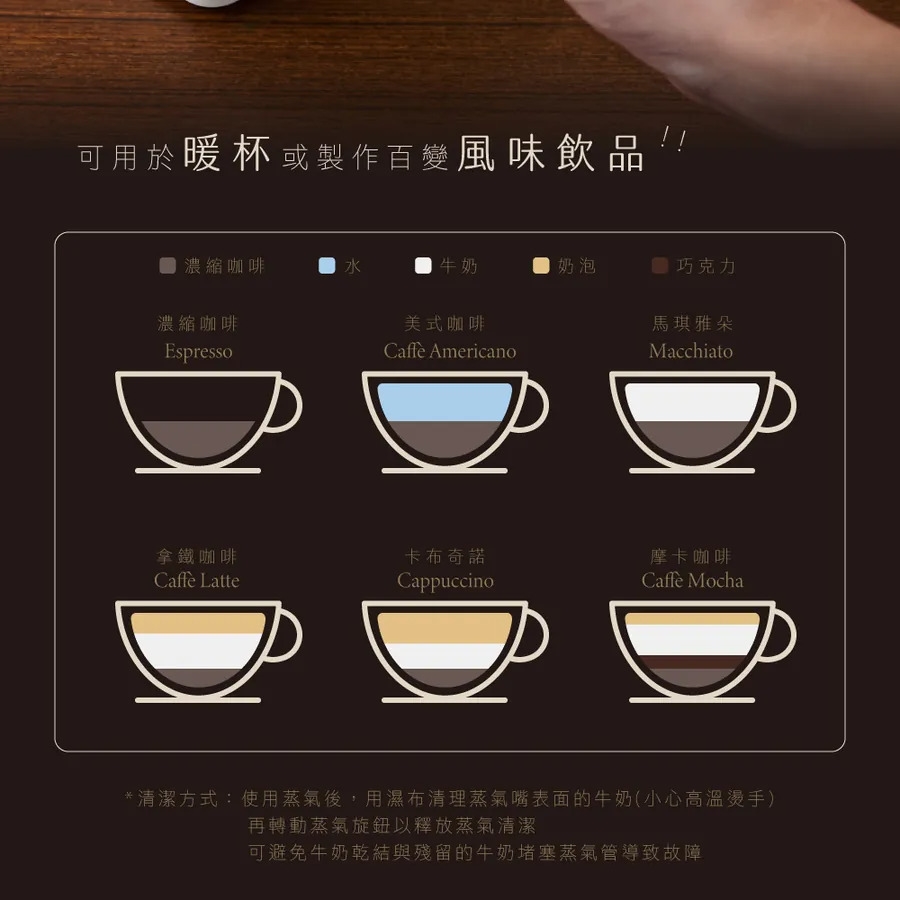 可用於暖杯或製作百變風味飲品!!

濃縮咖啡 水 牛奶 奶泡 巧克力

濃縮咖啡
Espresso

美式咖啡
Caffè Americano

馬琪雅朵
Macchiato

拿鐵咖啡
Caffè Latte

卡布奇諾
Cappuccino

摩卡咖啡
Caffè Mocha

*清潔方式:使用蒸氣後,用濕布清理蒸氣嘴表面的牛奶(小心高溫燙手)
再轉動蒸氣旋鈕以釋放蒸氣清潔
可避免牛奶乾結與殘留的牛奶堵塞蒸氣管導致故障