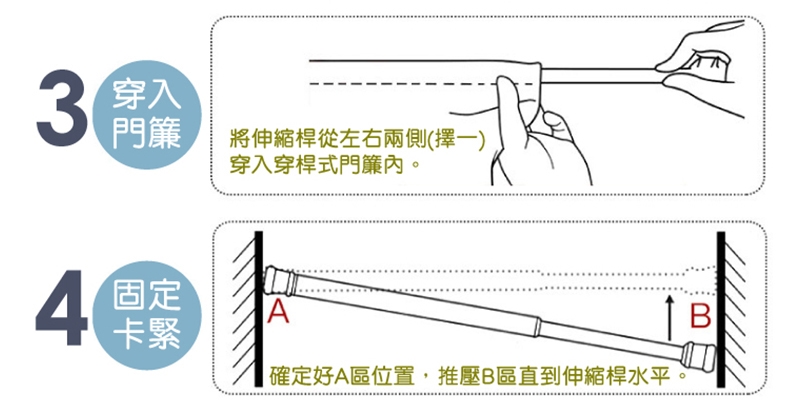 3 穿入門簾

將伸縮桿從左右兩側(擇一)穿入穿桿式門簾內。

4 固定卡緊

A

B

確定好A區位置，推壓B區直到伸縮桿水平。