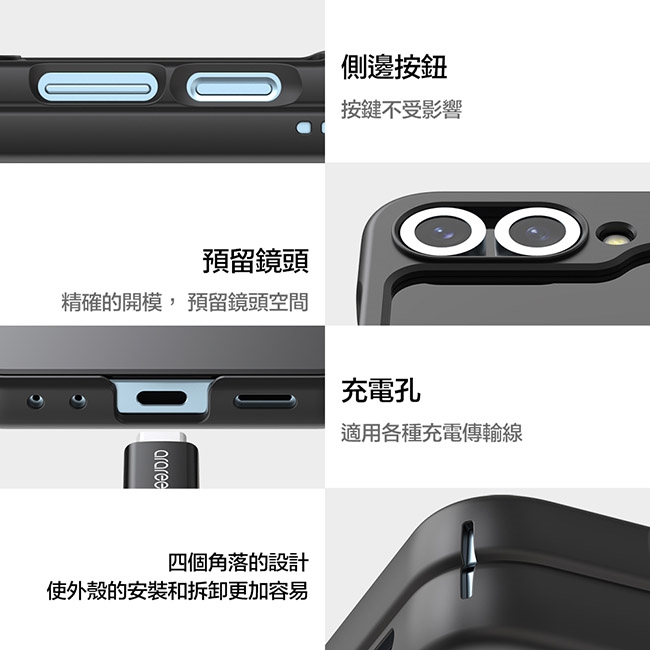 側邊按鈕

按鍵不受影響

預留鏡頭

精確的開模， 預留鏡頭空間

充電孔

適用各種充電傳輸線

araree

四個角落的設計
使外殼的安裝和拆卸更加容易