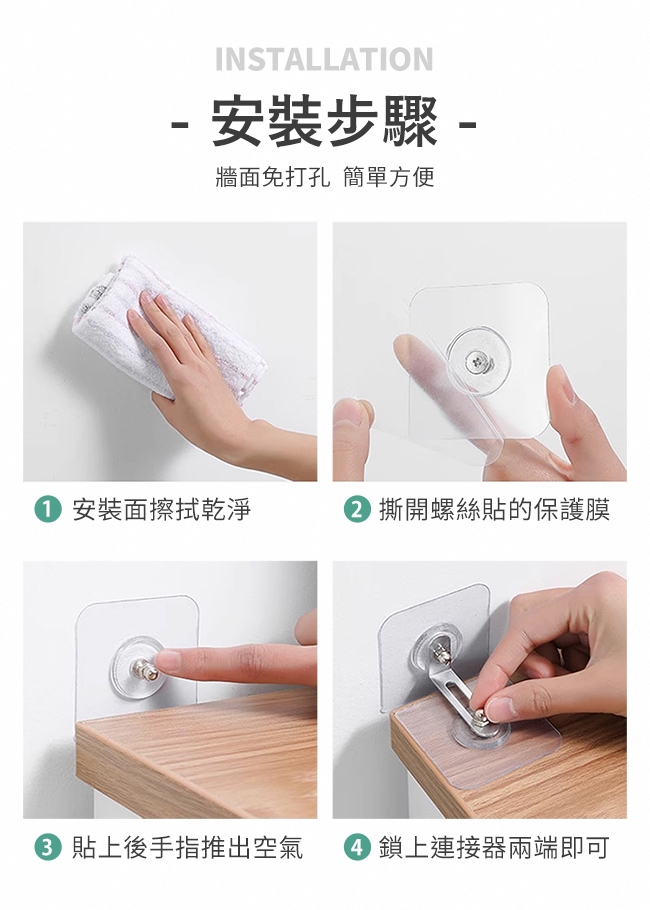 INSTALLATION

- 安裝步驟 -

牆面免打孔 簡單方便

1 安裝面擦拭乾淨

2 撕開螺絲貼的保護膜

3 貼上後手指推出空氣

4 鎖上連接器兩端即可