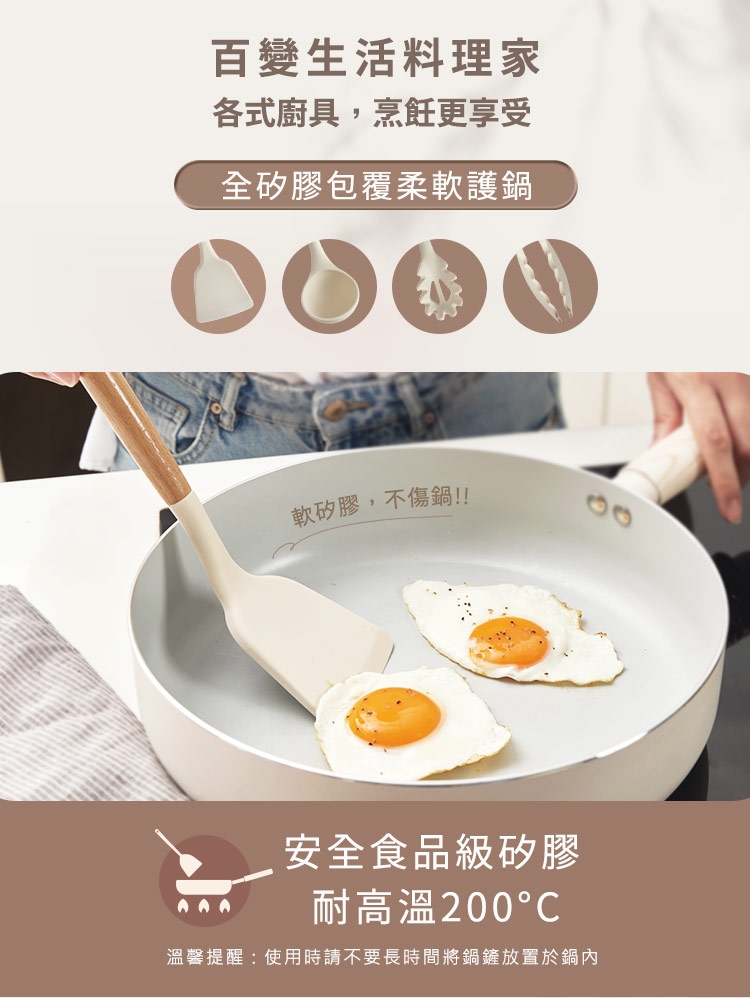 百變生活料理家
各式廚具，烹飪更享受

全矽膠包覆柔軟護鍋

軟矽膠，不傷鍋!!

安全食品級矽膠
耐高溫200°C

溫馨提醒：使用時請不要長時間將鍋鏟放置於鍋內