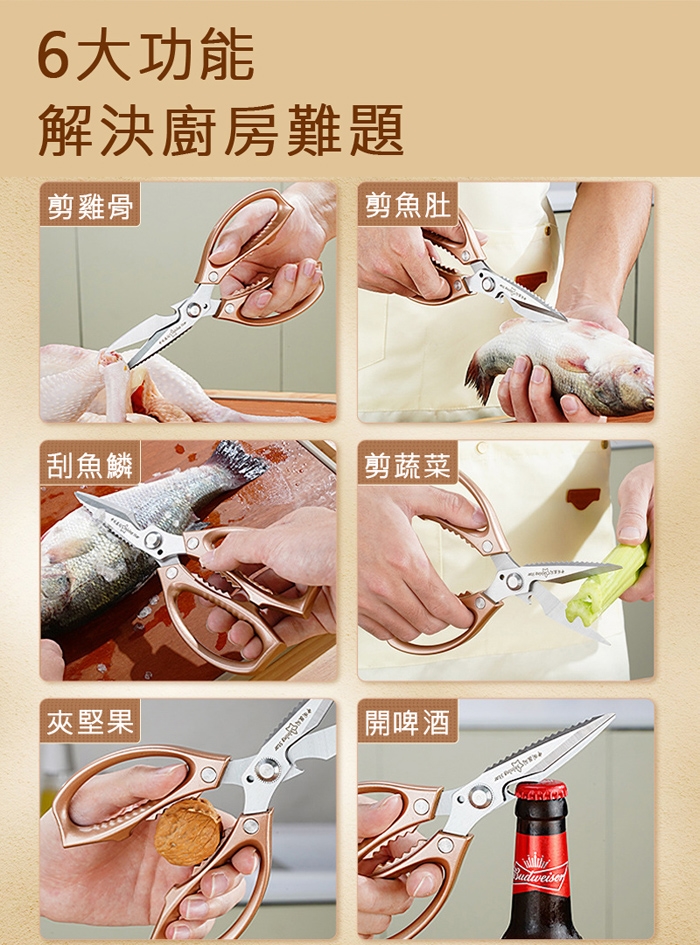 6大功能
解決廚房難題

剪雞骨

剪魚肚

刮魚鱗

剪蔬菜

夾堅果

開啤酒

Budweiser