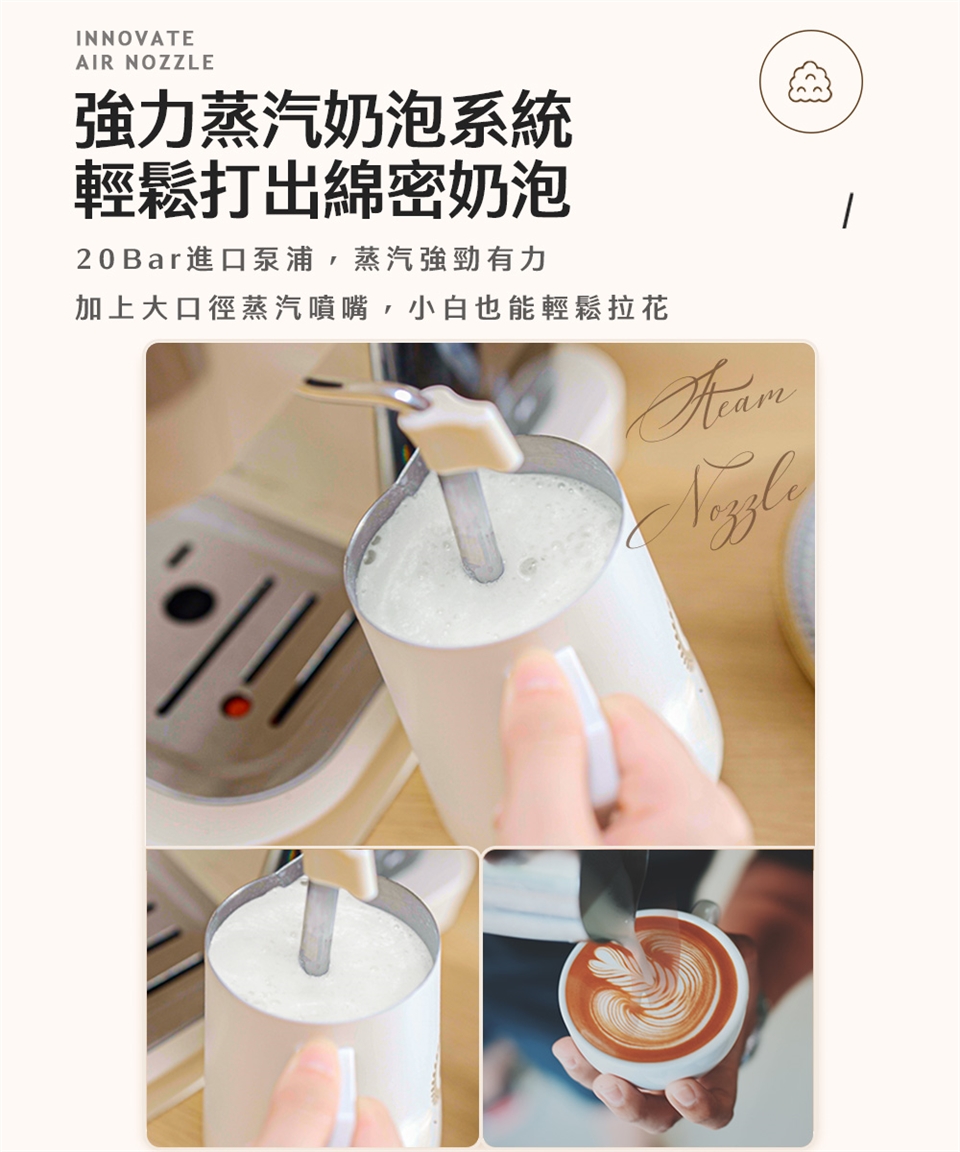 INNOVATE
AIR NOZZLE

強力蒸汽奶泡系統
輕鬆打出綿密奶泡

20Bar進口泵浦，蒸汽強勁有力
加上大口徑蒸汽噴嘴，小白也能輕鬆拉花

Steam
Nozzle