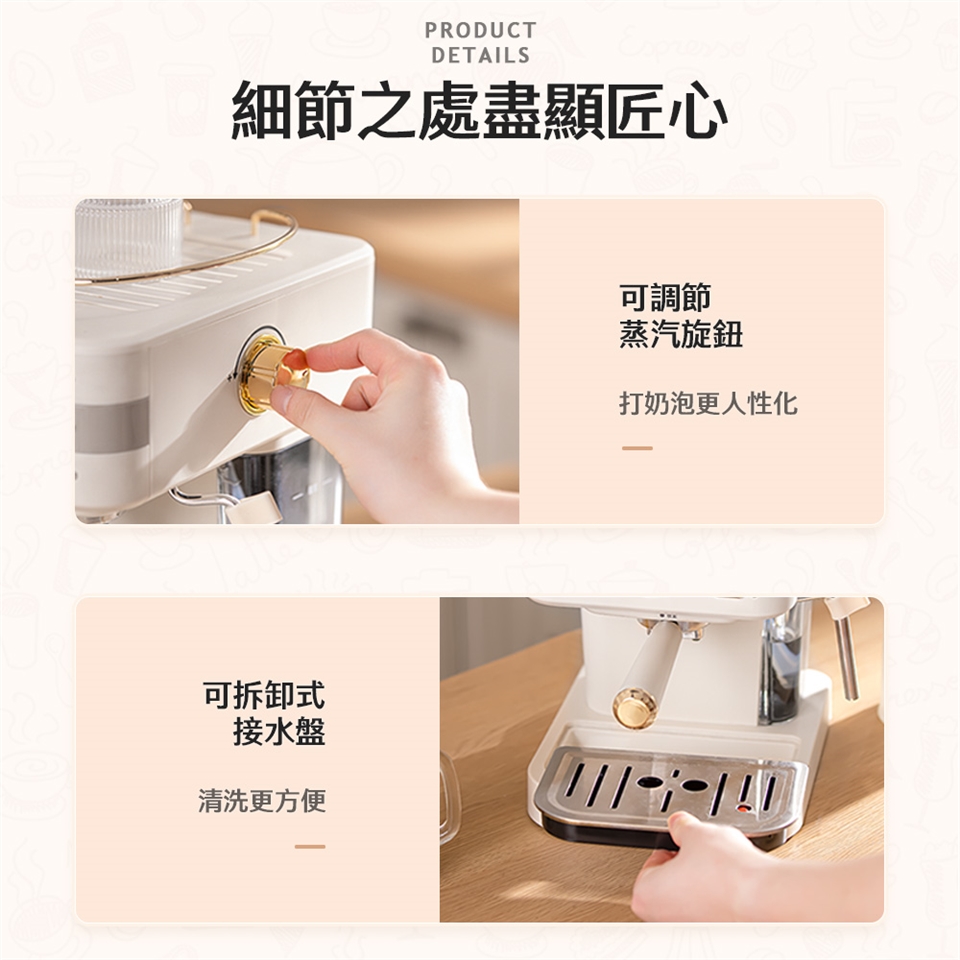 PRODUCT
DETAILS

細節之處盡顯匠心

可調節
蒸汽旋鈕

打奶泡更人性化

可拆卸式
接水盤

清洗更方便