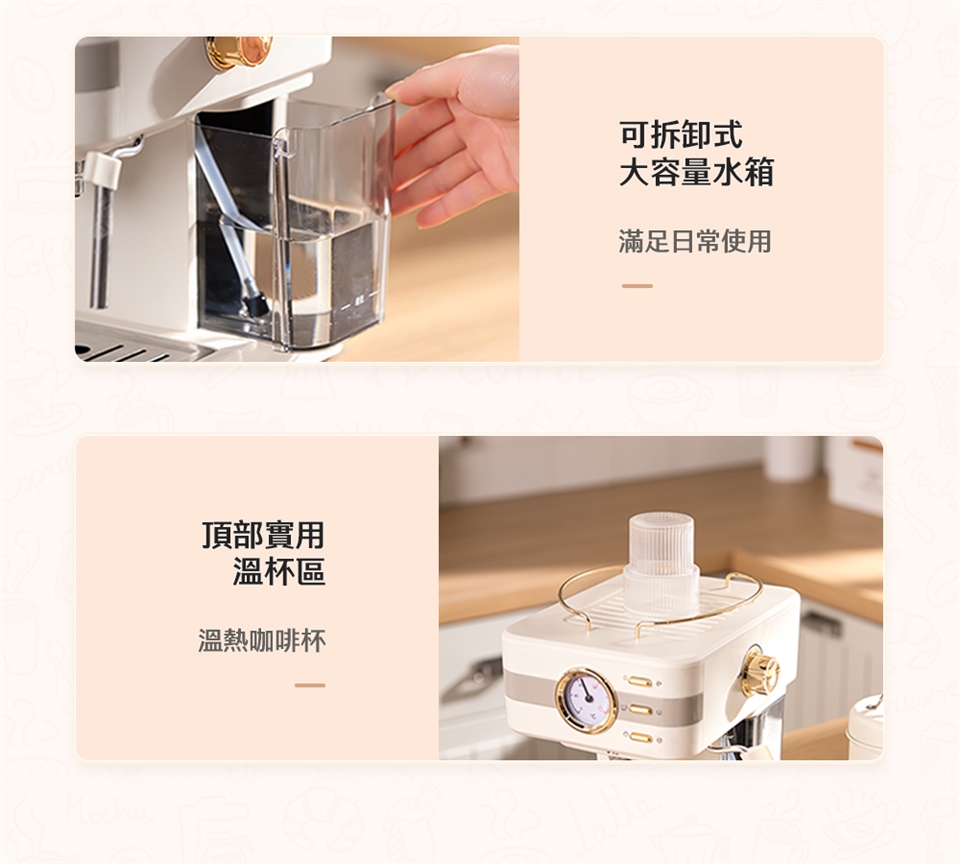 可拆卸式
大容量水箱

滿足日常使用

頂部實用
溫杯區

溫熱咖啡杯