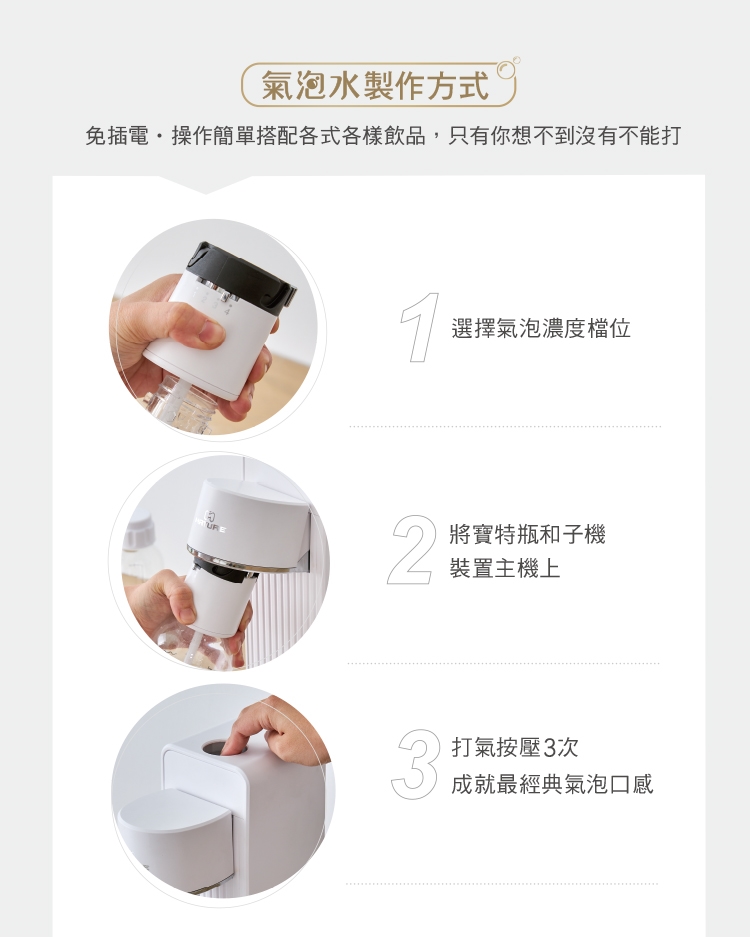 氣泡水製作方式

免插電・操作簡單搭配各式各樣飲品，只有你想不到沒有不能打

1 選擇氣泡濃度檔位

2 將寶特瓶和子機裝置主機上

3 打氣按壓3次 成就最經典氣泡口感