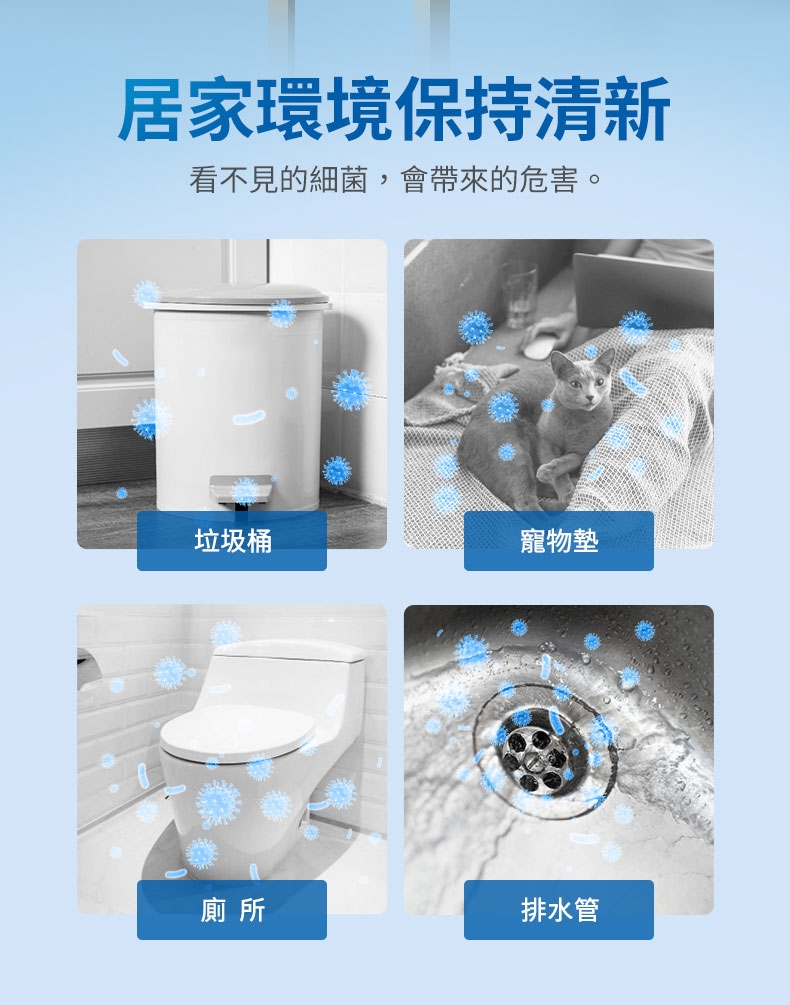 居家環境保持清新

看不見的細菌，會帶來的危害。

垃圾桶

寵物墊

廁 所

排水管