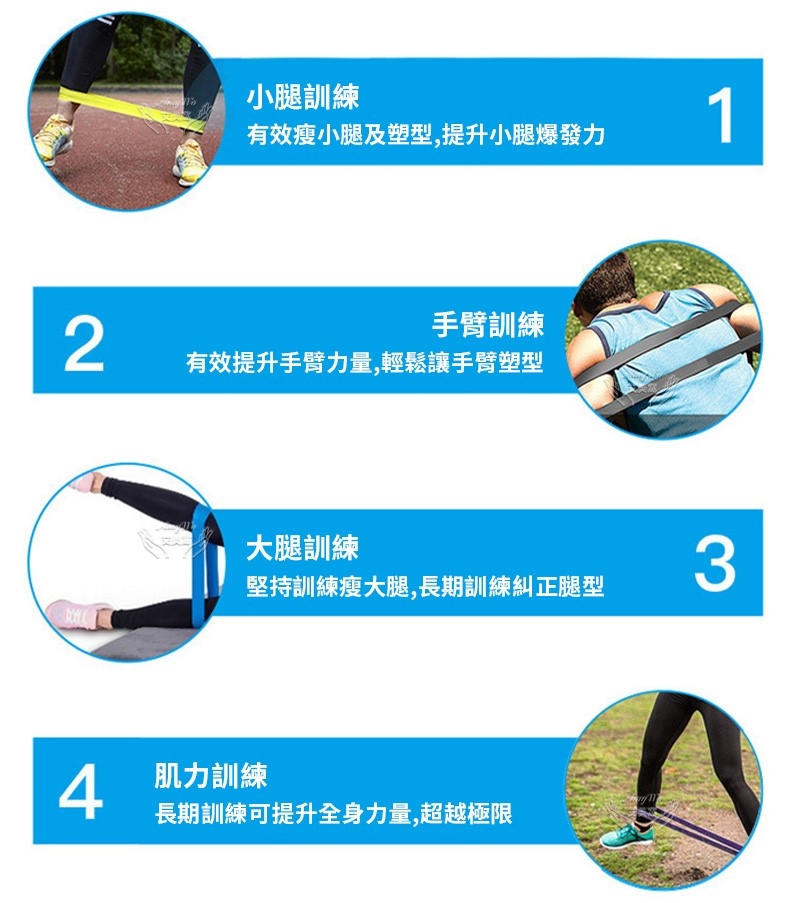 小腿訓練
有效瘦小腿及塑型,提升小腿爆發力
1

2
手臂訓練
有效提升手臂力量,輕鬆讓手臂塑型

大腿訓練
堅持訓練瘦大腿,長期訓練糾正腿型
3

4
肌力訓練
長期訓練可提升全身力量,超越極限