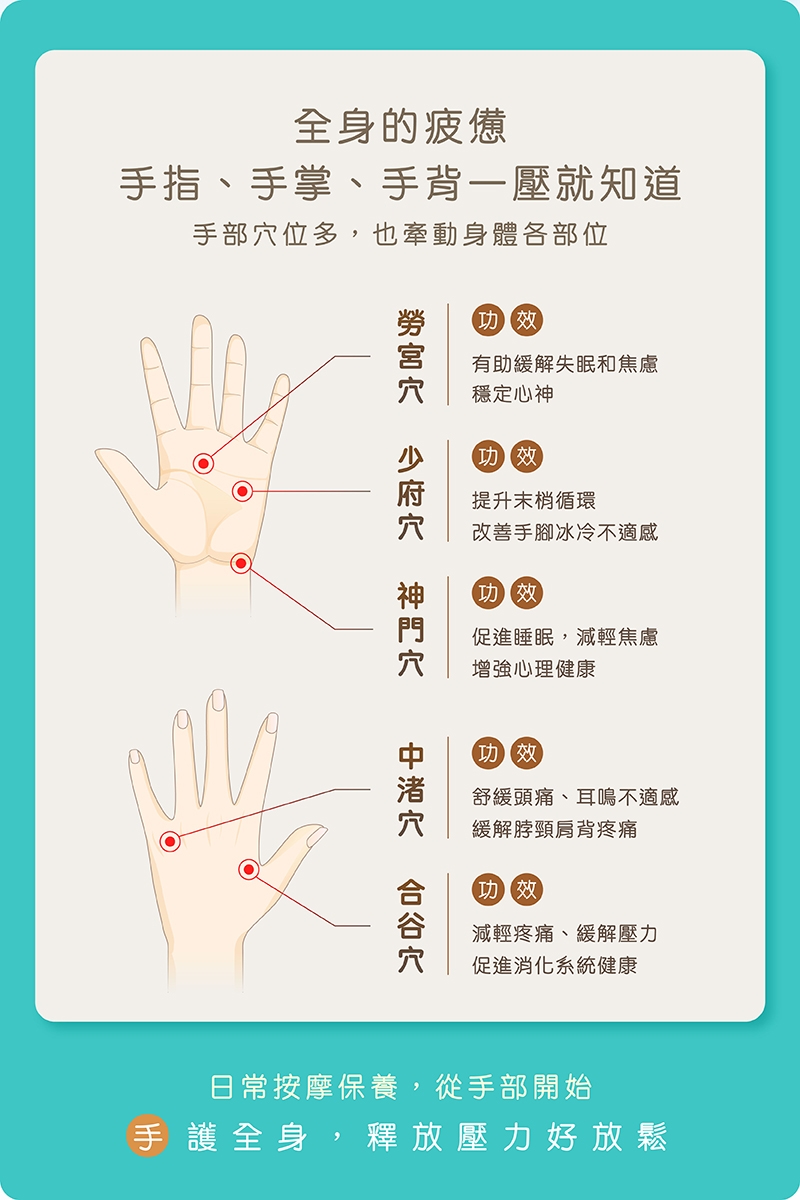 全身的疲憊
手指、手掌、手背一壓就知道
手部穴位多，也牽動身體各部位

勞宮穴
功效
有助緩解失眠和焦慮
穩定心神

少府穴
功效
提升末梢循環
改善手腳冰冷不適感

神門穴
功效
促進睡眠，減輕焦慮
增強心理健康

中渚穴
功效
舒緩頭痛、耳鳴不適感
緩解脖頸肩背疼痛

合谷穴
功效
減輕疼痛、緩解壓力
促進消化系統健康

日常按摩保養，從手部開始
手護全身，釋放壓力好放鬆