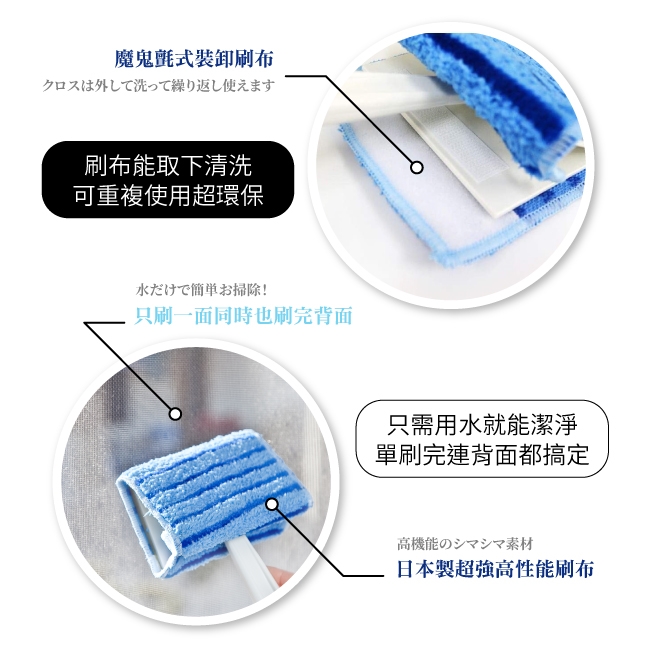 魔鬼氈式裝卸刷布
クロスは外して洗って繰り返し使えます

刷布能取下清洗
可重複使用超環保

水だけで簡単お掃除!
只刷一面同時也刷完背面

只需用水就能潔淨
單刷完連背面都搞定

高機能のシマシマ素材
日本製超強高性能刷布