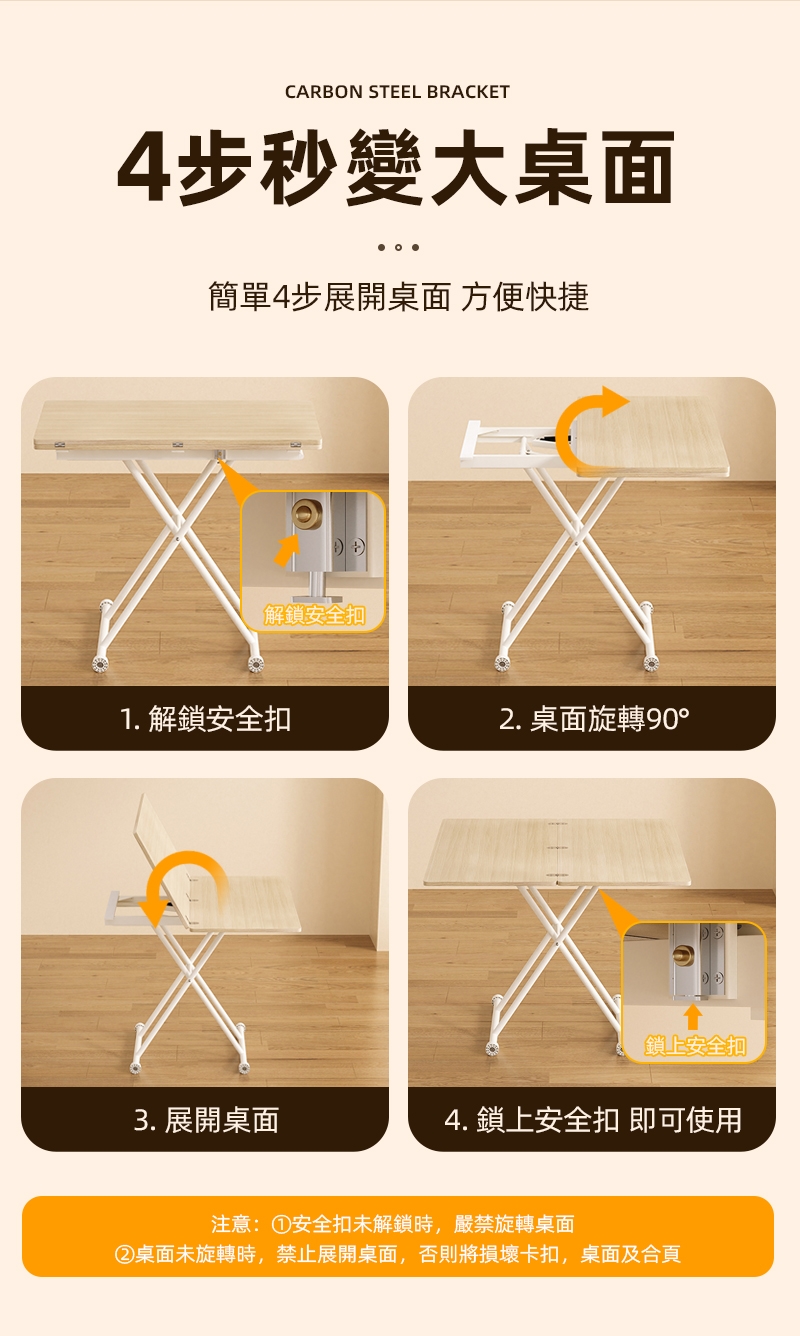 CARBON STEEL BRACKET

4步秒變大桌面

簡單4步展開桌面 方便快捷

解鎖安全扣

1. 解鎖安全扣

2. 桌面旋轉90°

3. 展開桌面

鎖上安全扣

4. 鎖上安全扣 即可使用

注意：①安全扣未解鎖時，嚴禁旋轉桌面
②桌面未旋轉時，禁止展開桌面，否則將損壞卡扣，桌面及合頁